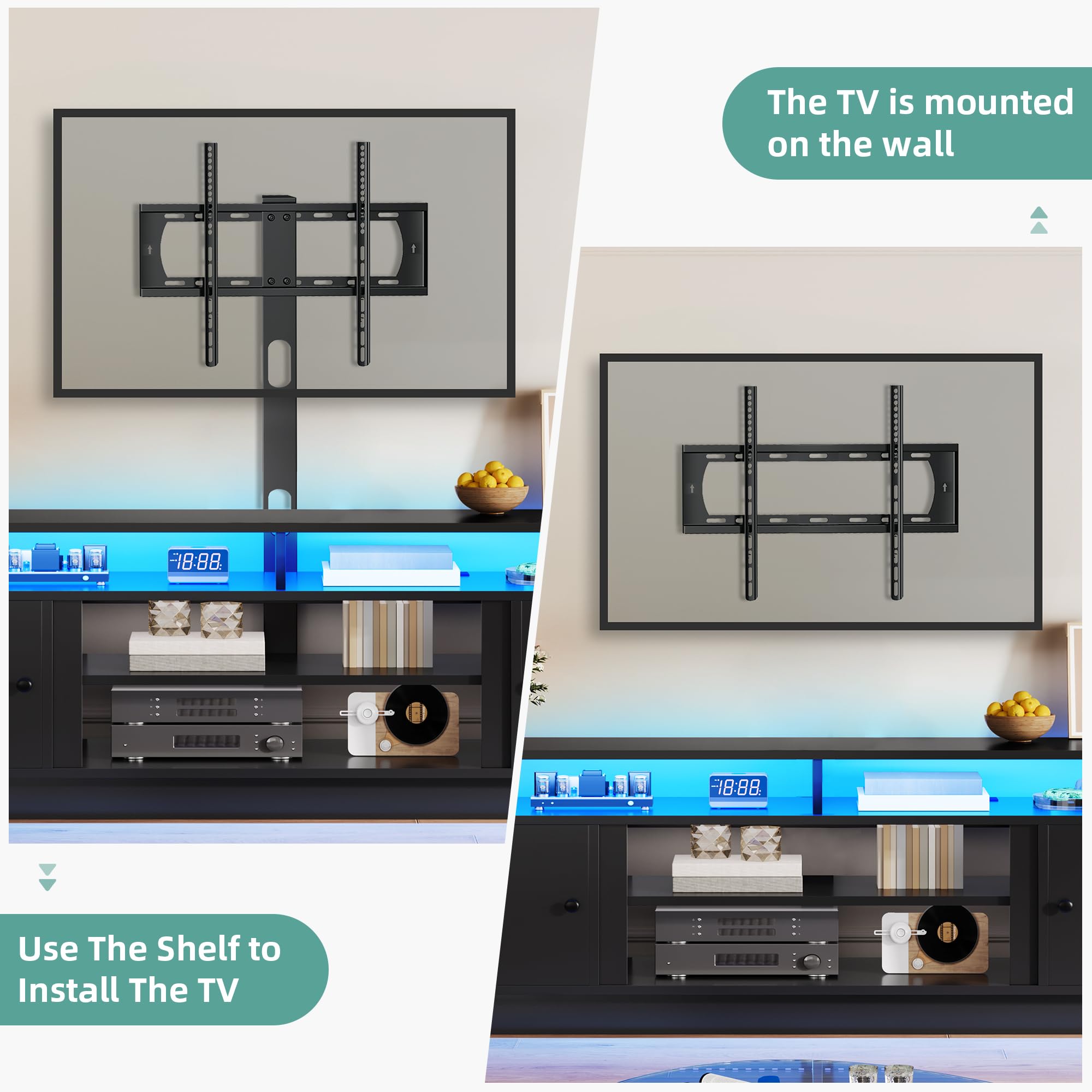 The TV is mounted on the wall

18:88

18:88

Use The Shelf to Install The TV