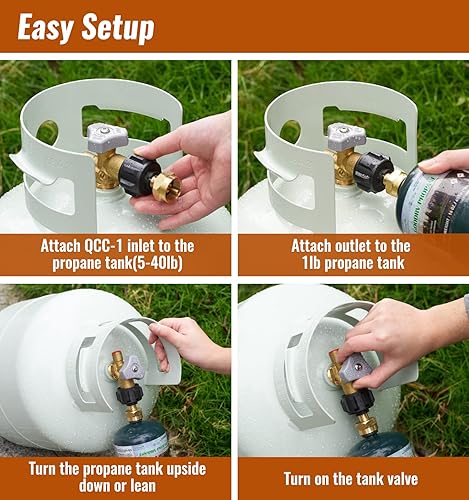 Easy Setup

Attach QCC-1 inlet to the propane tank(5-40lb)

Attach outlet to the 1lb propane tank

Turn the propane tank upside down or lean

Turn on the tank valve