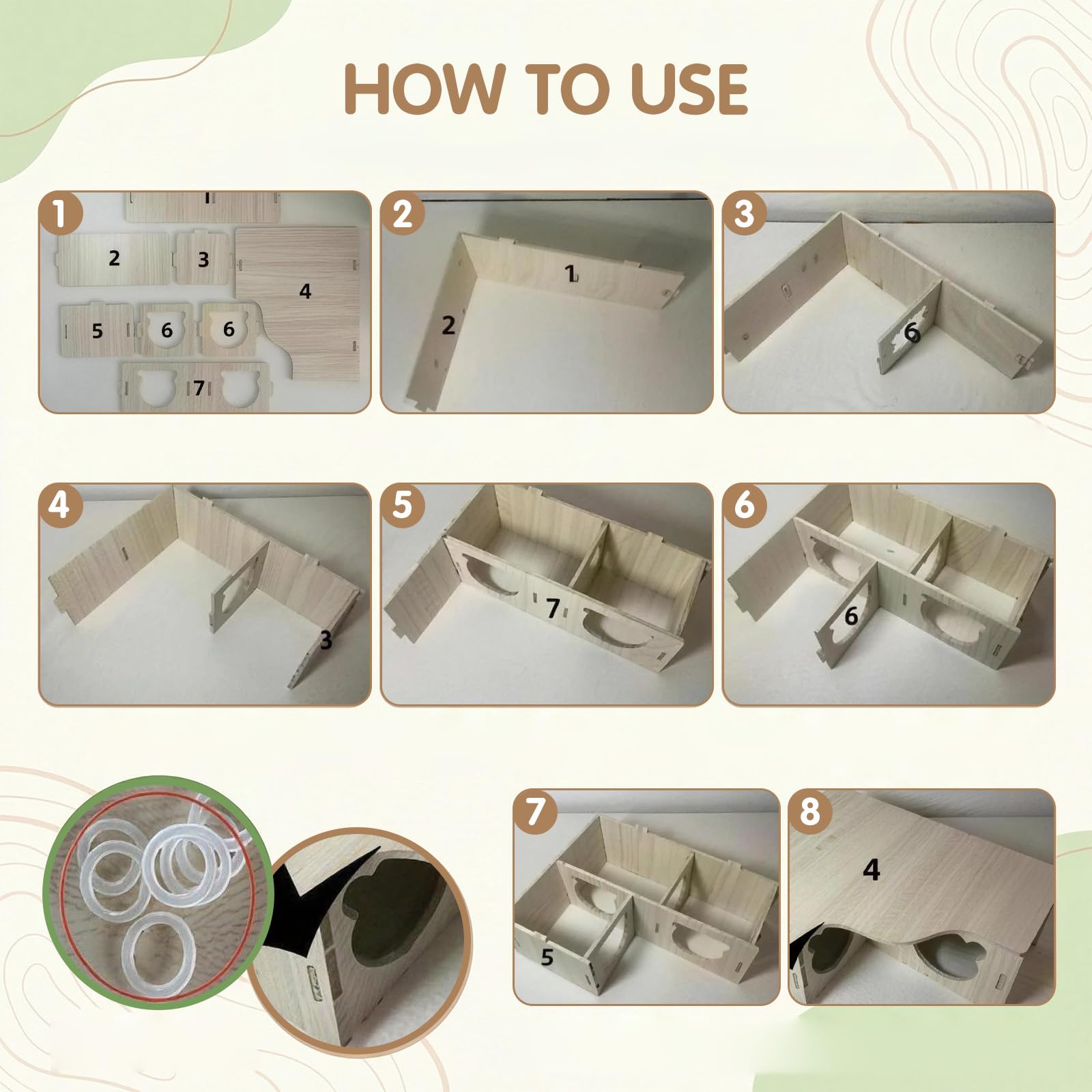 HOW TO USE

1
1
2
3
4
5
6
6
7

2
1
2

3
6

4
3

5
7

6
6

7
5

8
4