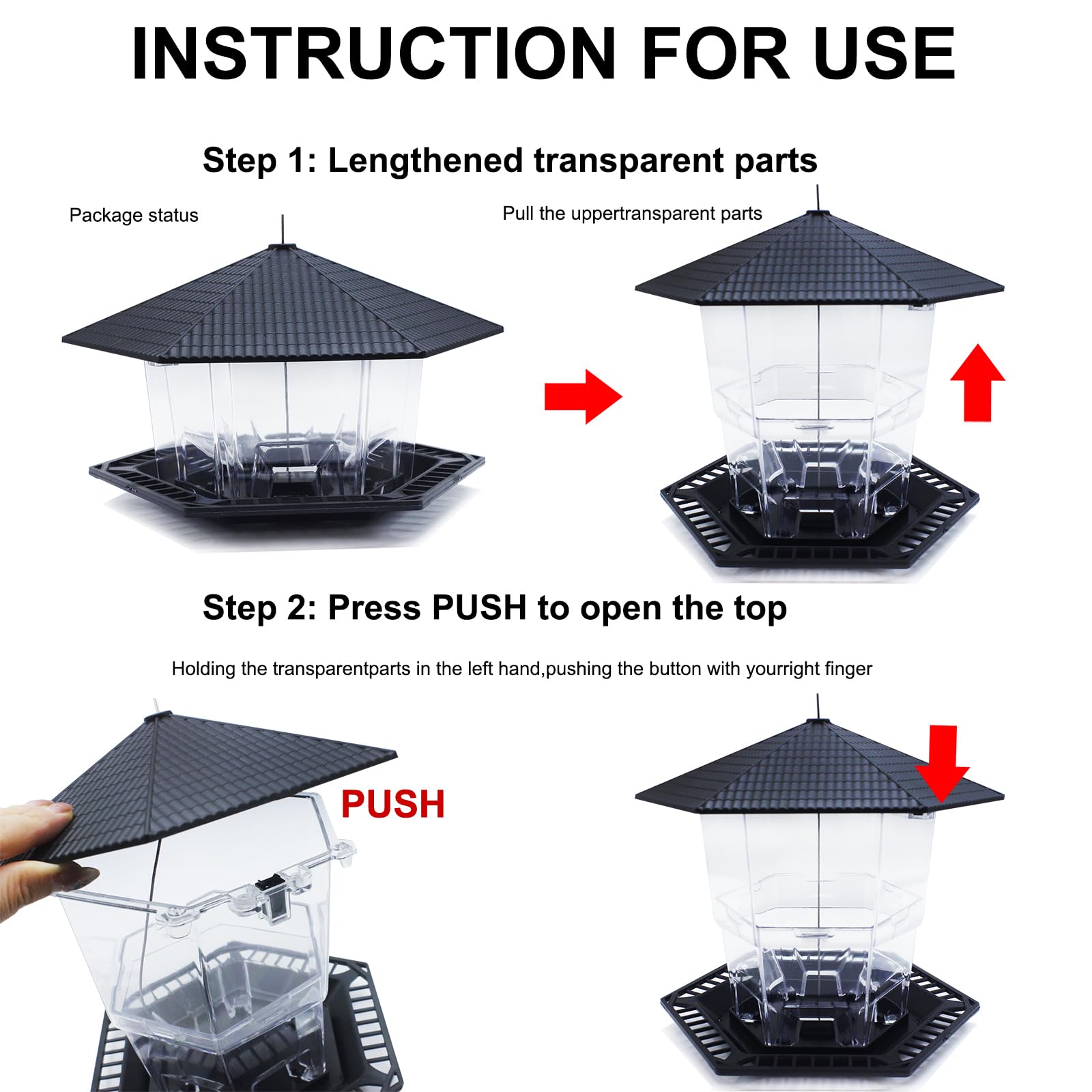 INSTRUCTION FOR USE

Step 1: Lengthened transparent parts

Package status

Pull the uppertransparent parts

Step 2: Press PUSH to open the top

Holding the transparentparts in the left hand,pushing the button with yourright finger

PUSH