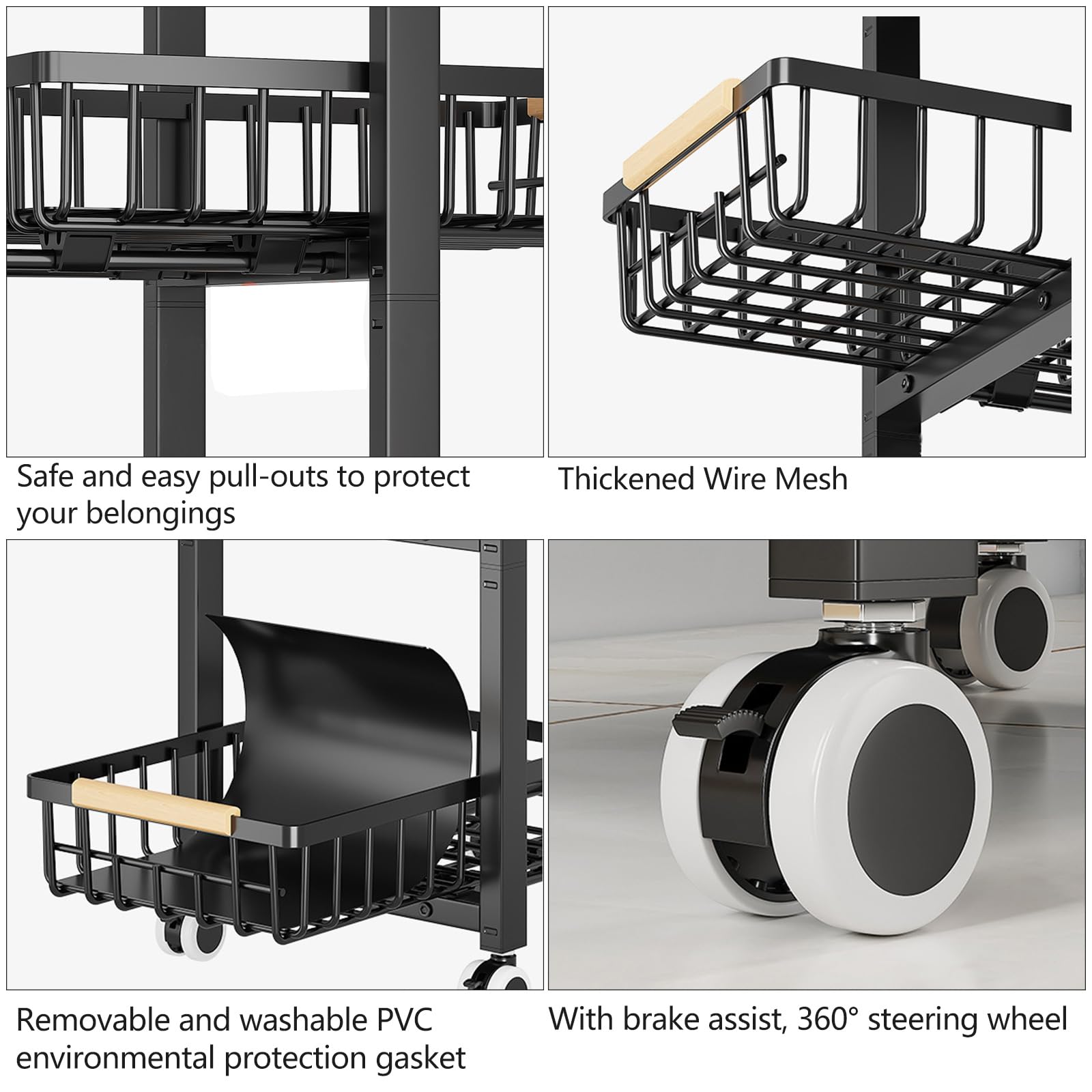 Safe and easy pull-outs to protect your belongings

Thickened Wire Mesh

Removable and washable PVC environmental protection gasket

With brake assist, 360° steering wheel