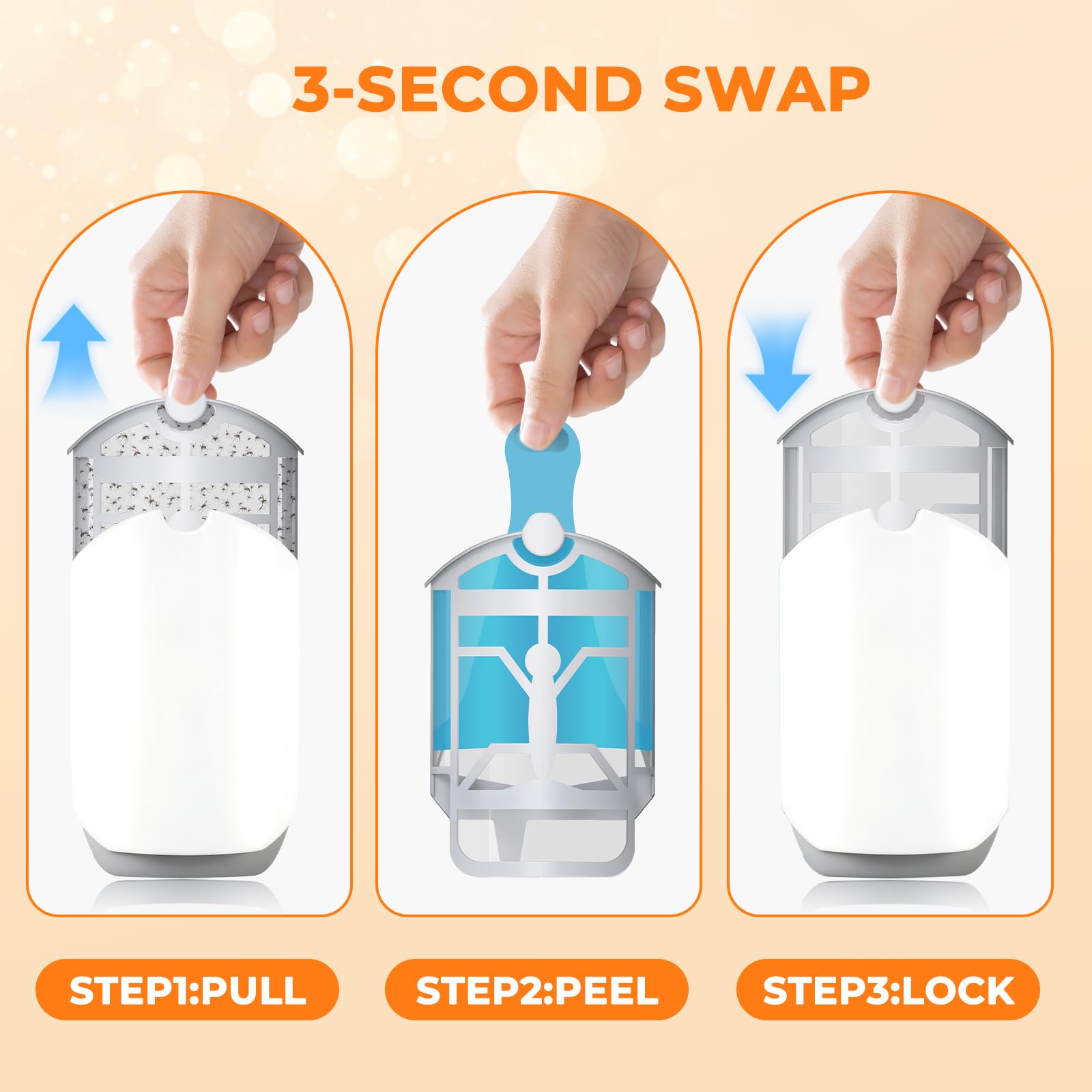 3-SECOND SWAP

STEP1:PULL

STEP2:PEEL

STEP3:LOCK