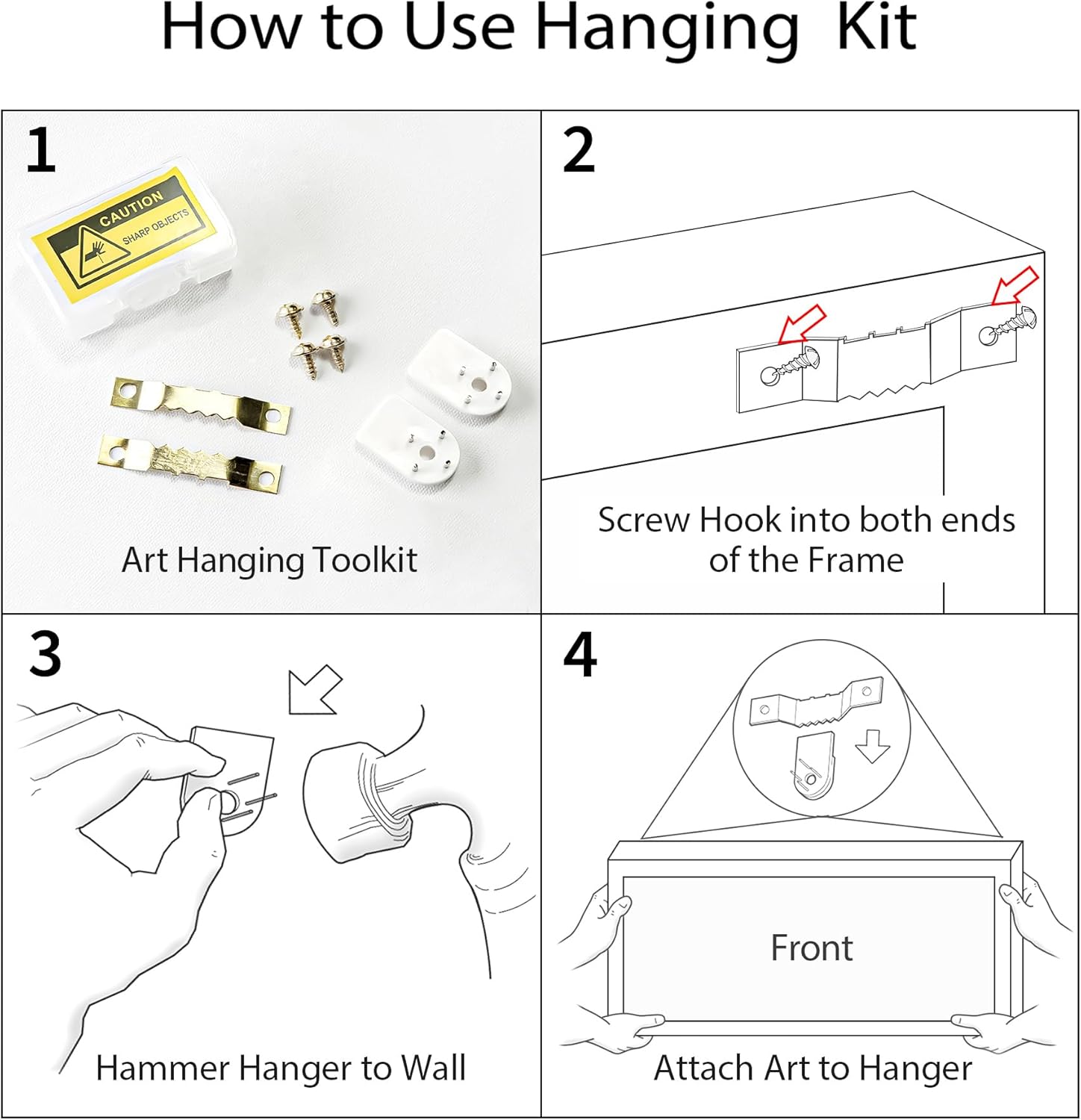 How to Use Hanging Kit

1

CAUTION
SHARP OBJECTS

Art Hanging Toolkit

2

Screw Hook into both ends of the Frame

3

Hammer Hanger to Wall

4

Front

Attach Art to Hanger