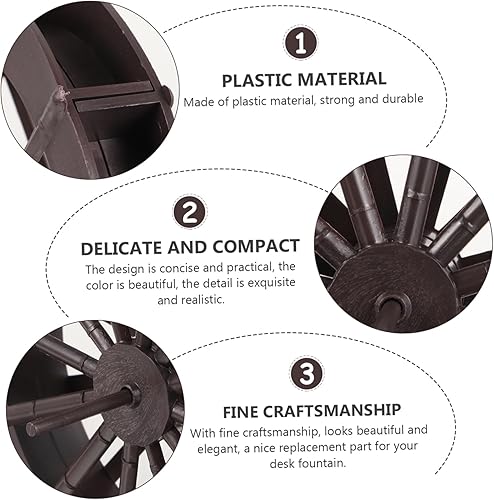 1

PLASTIC MATERIAL

Made of plastic material, strong and durable

2

DELICATE AND COMPACT

The design is concise and practical, the color is beautiful, the detail is exquisite and realistic.

3

FINE CRAFTSMANSHIP

With fine craftsmanship, looks beautiful and elegant, a nice replacement part for your desk fountain.