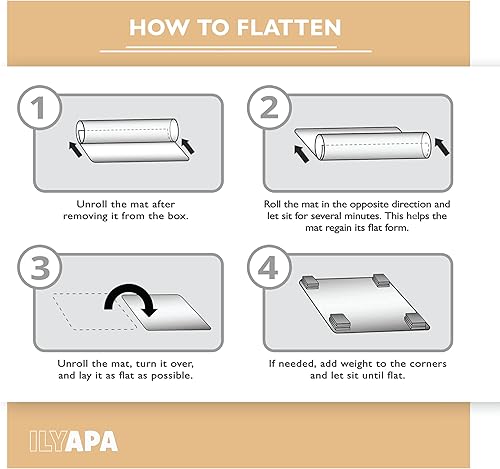 HOW TO FLATTEN

1

Unroll the mat after removing it from the box.

2

Roll the mat in the opposite direction and let sit for several minutes. This helps the mat regain its flat form.

3

Unroll the mat, turn it over, and lay it as flat as possible.

4

If needed, add weight to the corners and let sit until flat.

ILYAPA