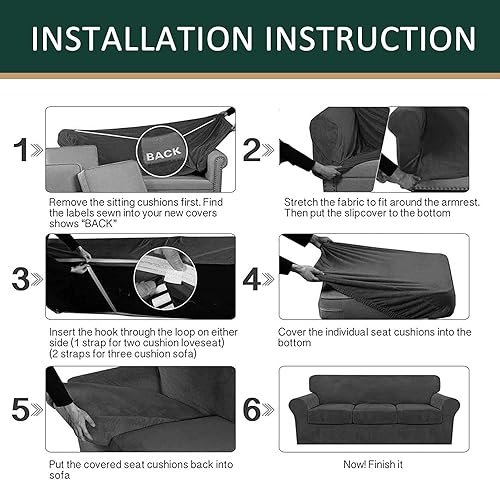 INSTALLATION INSTRUCTION

1

BACK

Remove the sitting cushions first. Find the labels sewn into your new covers shows "BACK"

2

Stretch the fabric to fit around the armrest. Then put the slipcover to the bottom

3

Insert the hook through the loop on either side (1 strap for two cushion loveseat) (2 straps for three cushion sofa)

4

Cover the individual seat cushions into the bottom

5

Put the covered seat cushions back into sofa

6

Now! Finish it