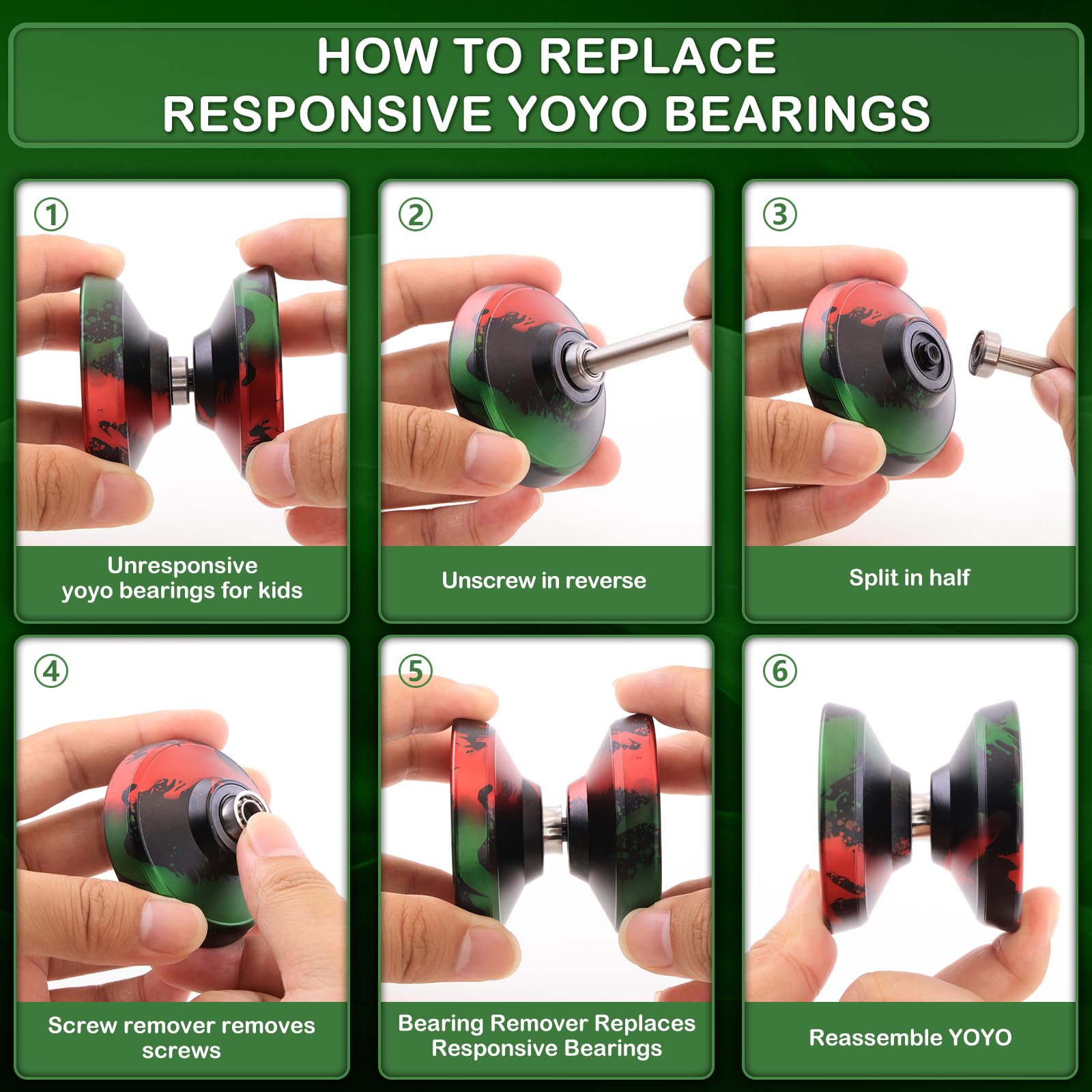 HOW TO REPLACE
RESPONSIVE YOYO BEARINGS

①

Unresponsive yoyo bearings for kids

②

Unscrew in reverse

③

Split in half

④

Screw remover removes screws

⑤

Bearing Remover Replaces Responsive Bearings

⑥

Reassemble YOYO