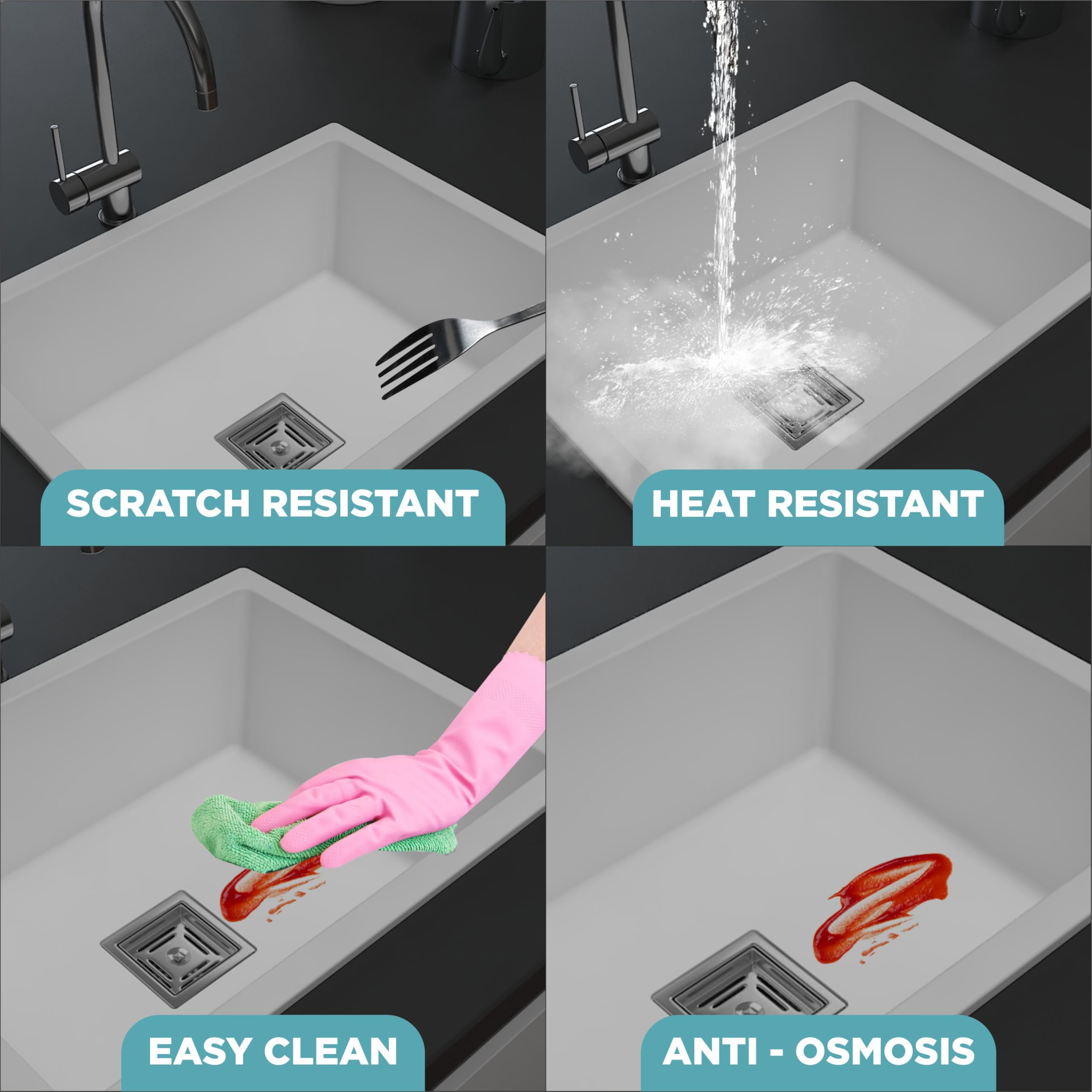 SCRATCH RESISTANT

HEAT RESISTANT

EASY CLEAN

ANTI - OSMOSIS