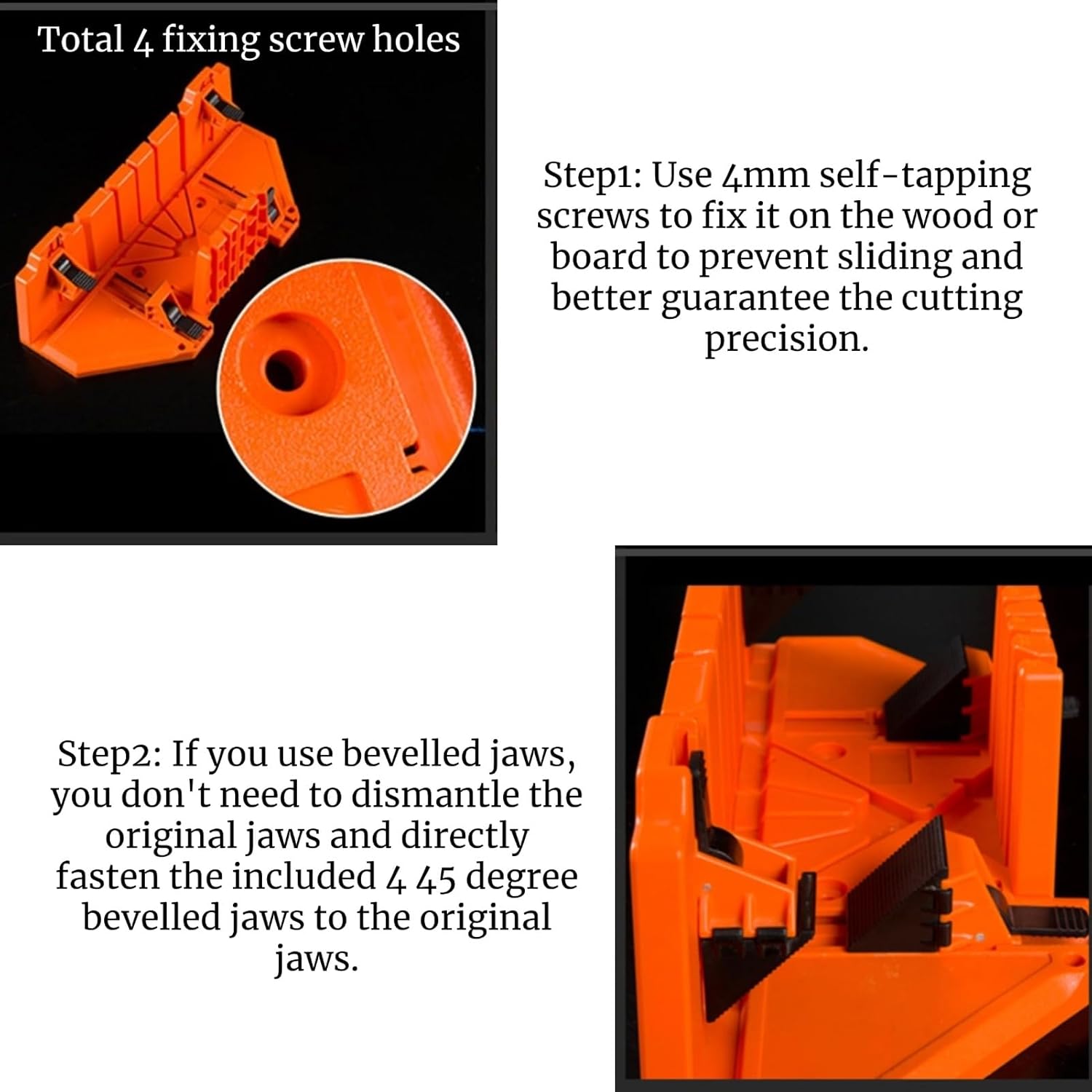 Total 4 fixing screw holes

Step1: Use 4mm self-tapping screws to fix it on the wood or board to prevent sliding and better guarantee the cutting precision.

Step2: If you use bevelled jaws, you don't need to dismantle the original jaws and directly fasten the included 4 45 degree bevelled jaws to the original jaws.