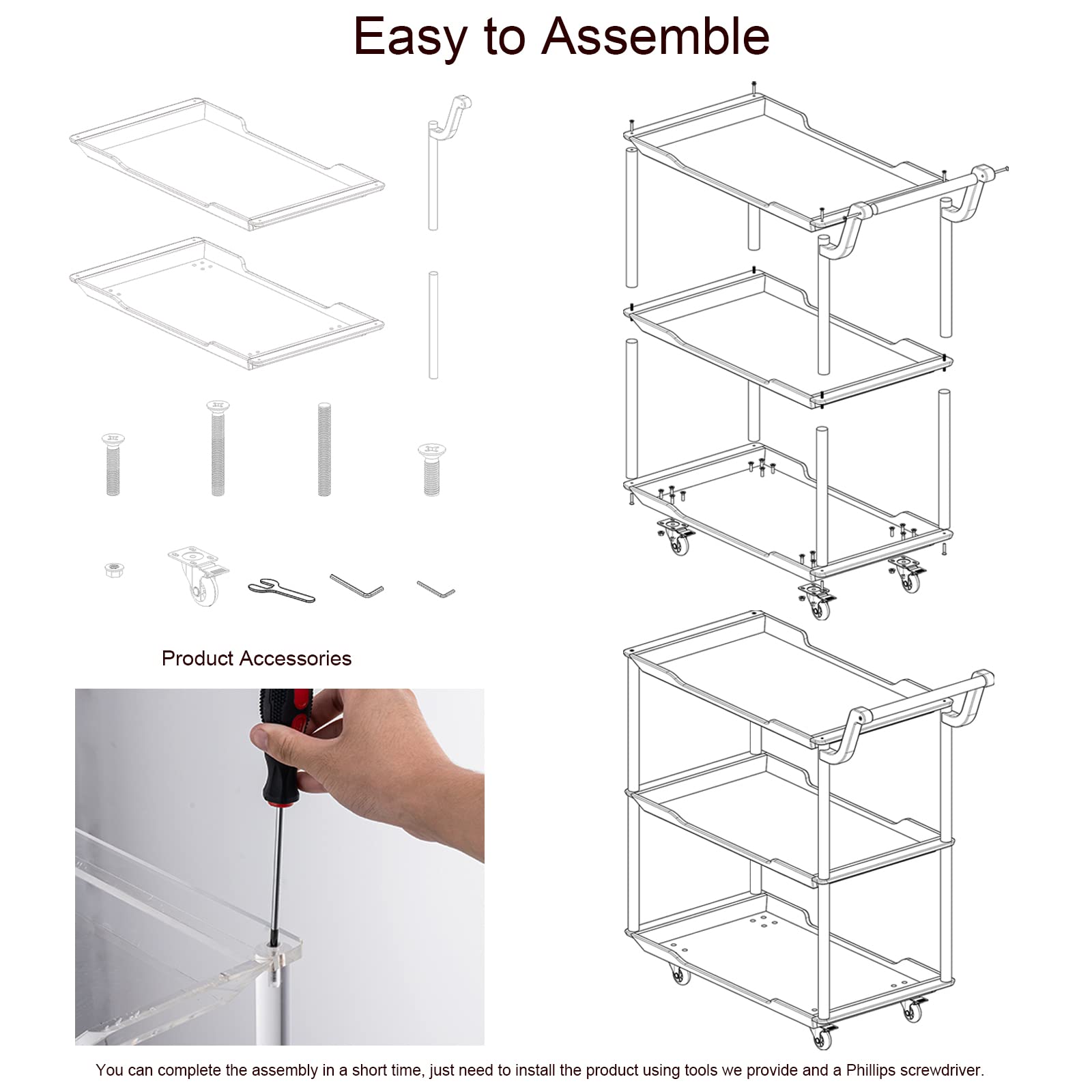 Easy to Assemble

Product Accessories

You can complete the assembly in a short time, just need to install the product using tools we provide and a Phillips screwdriver.