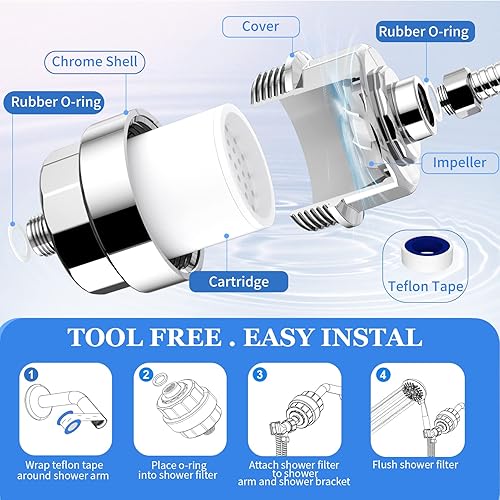 Cover

Rubber O-ring

Chrome Shell

Rubber O-ring

Impeller

Cartridge

Teflon Tape

TOOL FREE . EASY INSTAL

1
Wrap teflon tape around shower arm

2
Place o-ring into shower filter

3
Attach shower filter to shower arm and shower bracket

4
Flush shower filter