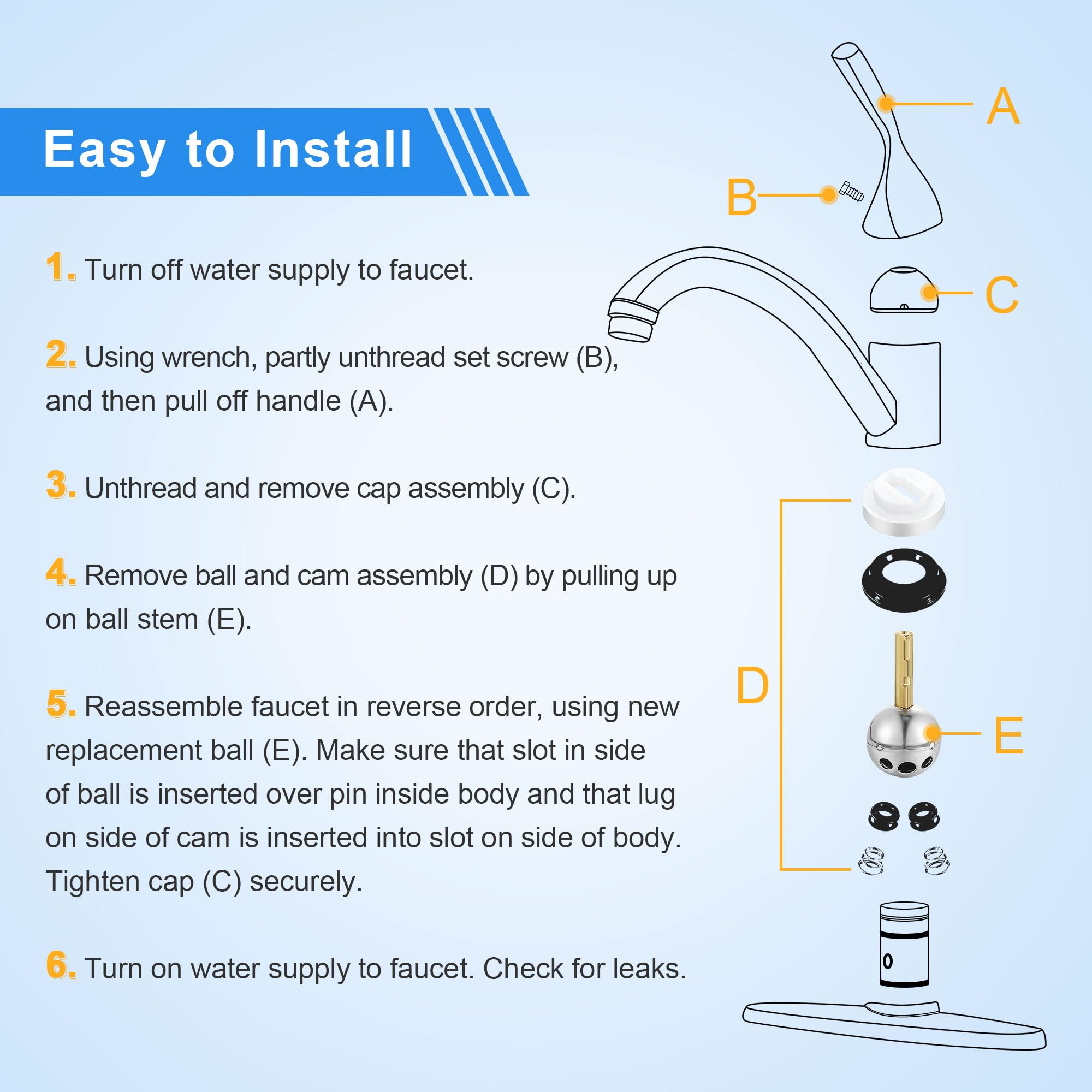 Easy to Install

1. Turn off water supply to faucet.

2. Using wrench, partly unthread set screw (B), and then pull off handle (A).

3. Unthread and remove cap assembly (C).

4. Remove ball and cam assembly (D) by pulling up on ball stem (E).

5. Reassemble faucet in reverse order, using new replacement ball (E). Make sure that slot in side of ball is inserted over pin inside body and that lug on side of cam is inserted into slot on side of body. Tighten cap (C) securely.

6. Turn on water supply to faucet. Check for leaks.

A

B

C

D

E