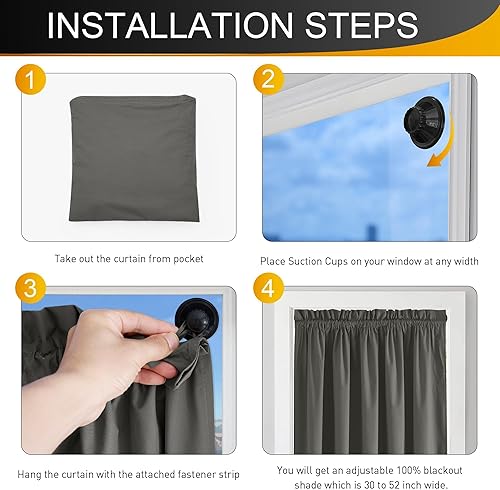 INSTALLATION STEPS

1

Take out the curtain from pocket

2

Place Suction Cups on your window at any width

3

Hang the curtain with the attached fastener strip

4

You will get an adjustable 100% blackout shade which is 30 to 52 inch wide.