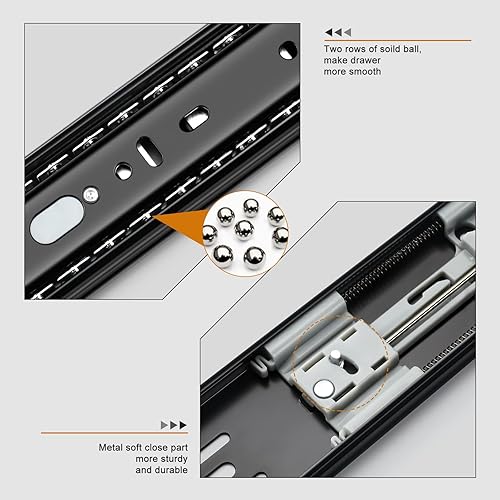 Two rows of soild ball, make drawer more smooth

Metal soft close part more sturdy and durable