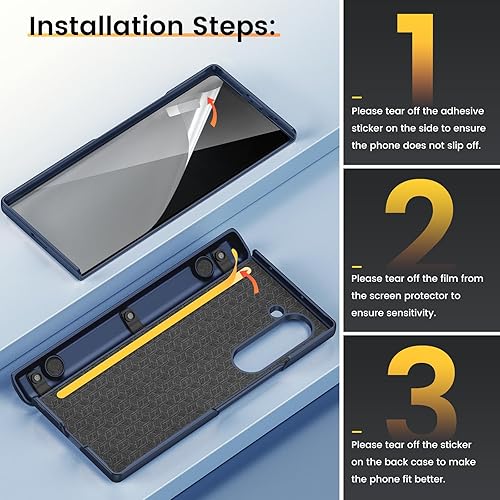 Installation Steps:

1

Please tear off the adhesive sticker on the side to ensure the phone does not slip off.

2

Please tear off the film from the screen protector to ensure sensitivity.

3

Please tear off the sticker on the back case to make the phone fit better.