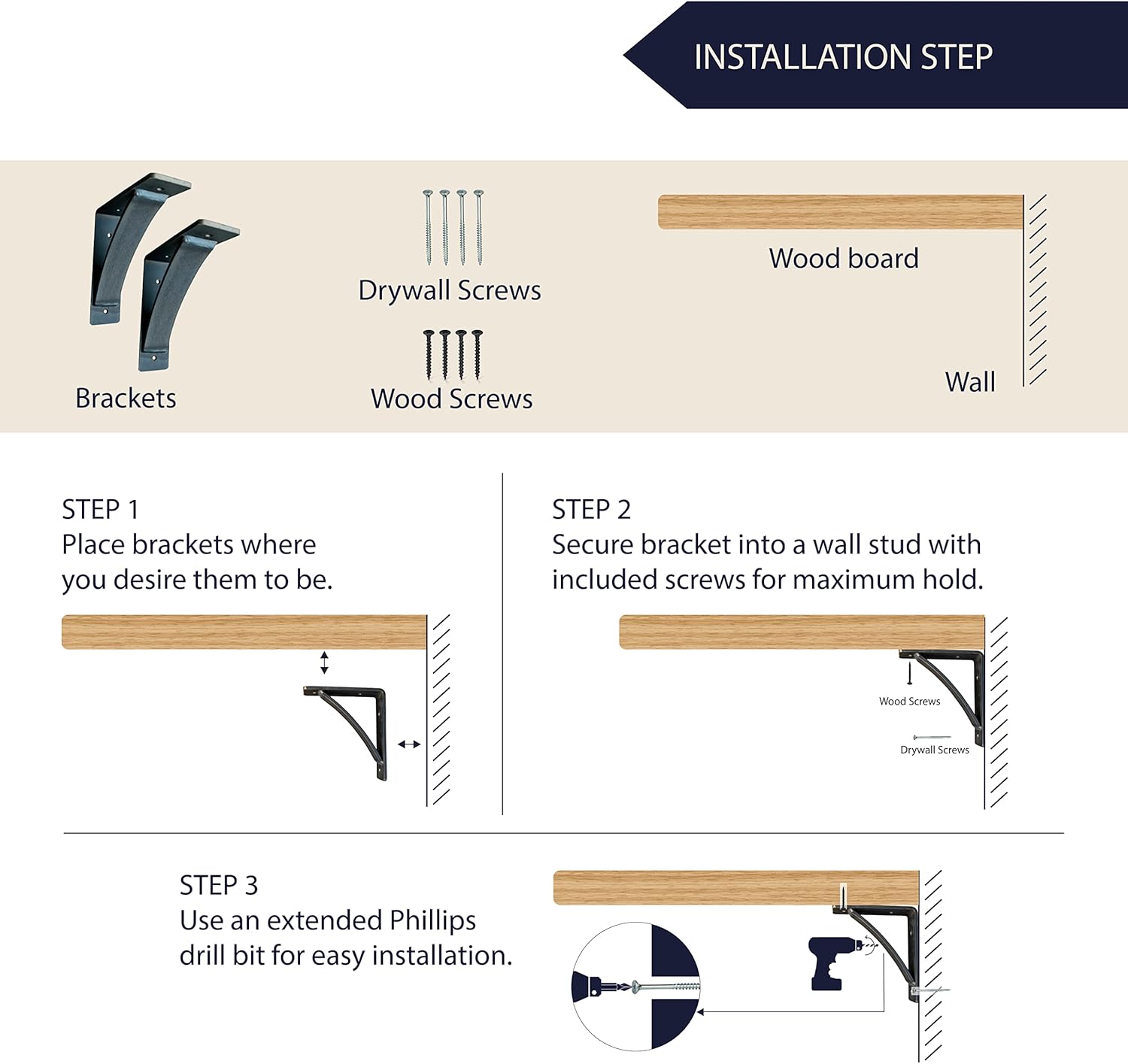 INSTALLATION STEP

Brackets

Drywall Screws

Wood Screws

Wood board

Wall

STEP 1
Place brackets where you desire them to be.

STEP 2
Secure bracket into a wall stud with included screws for maximum hold.

Wood Screws

Drywall Screws

STEP 3
Use an extended Phillips drill bit for easy installation.