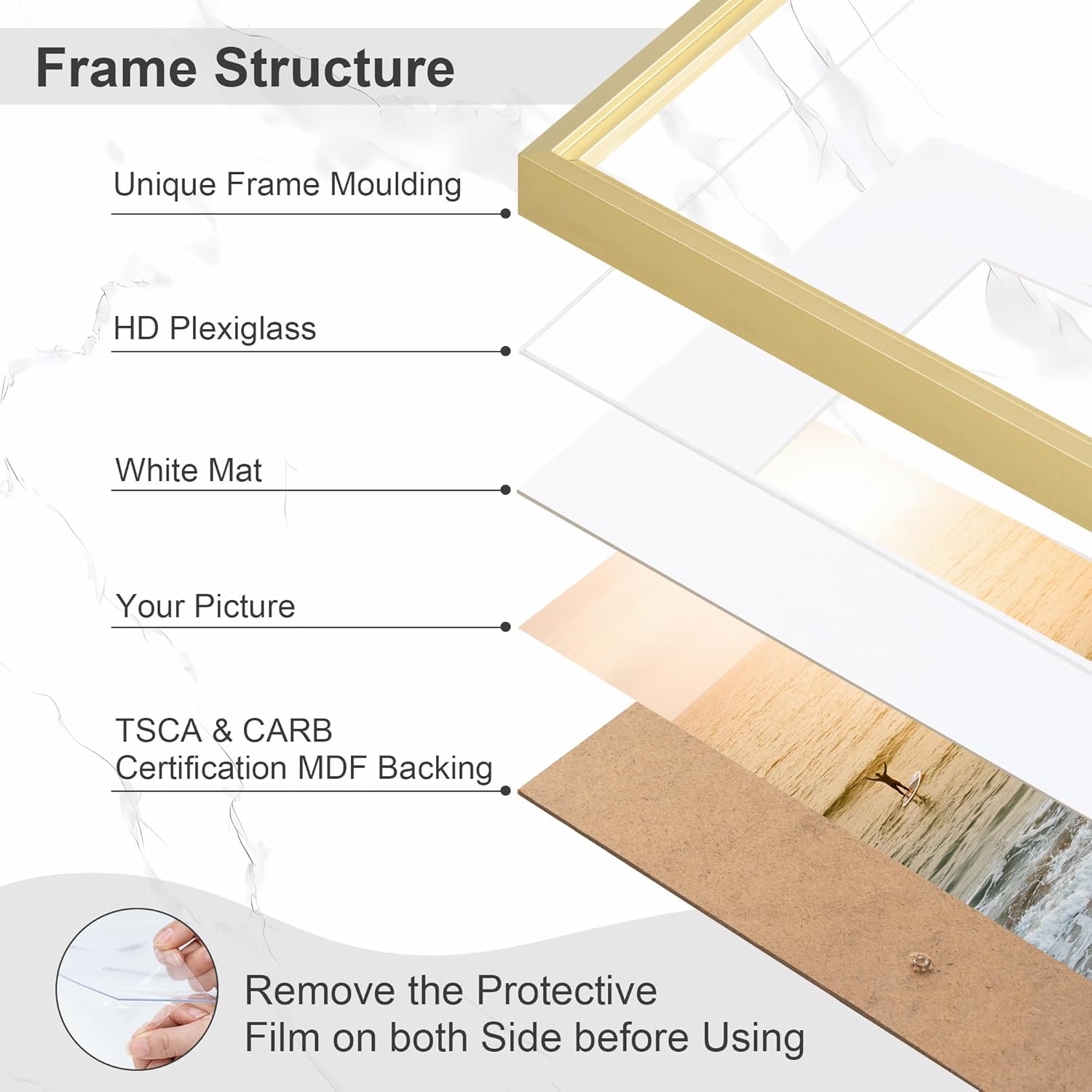 Frame Structure

Unique Frame Moulding

HD Plexiglass

White Mat

Your Picture

TSCA & CARB
Certification MDF Backing

Remove the Protective
Film on both Side before Using