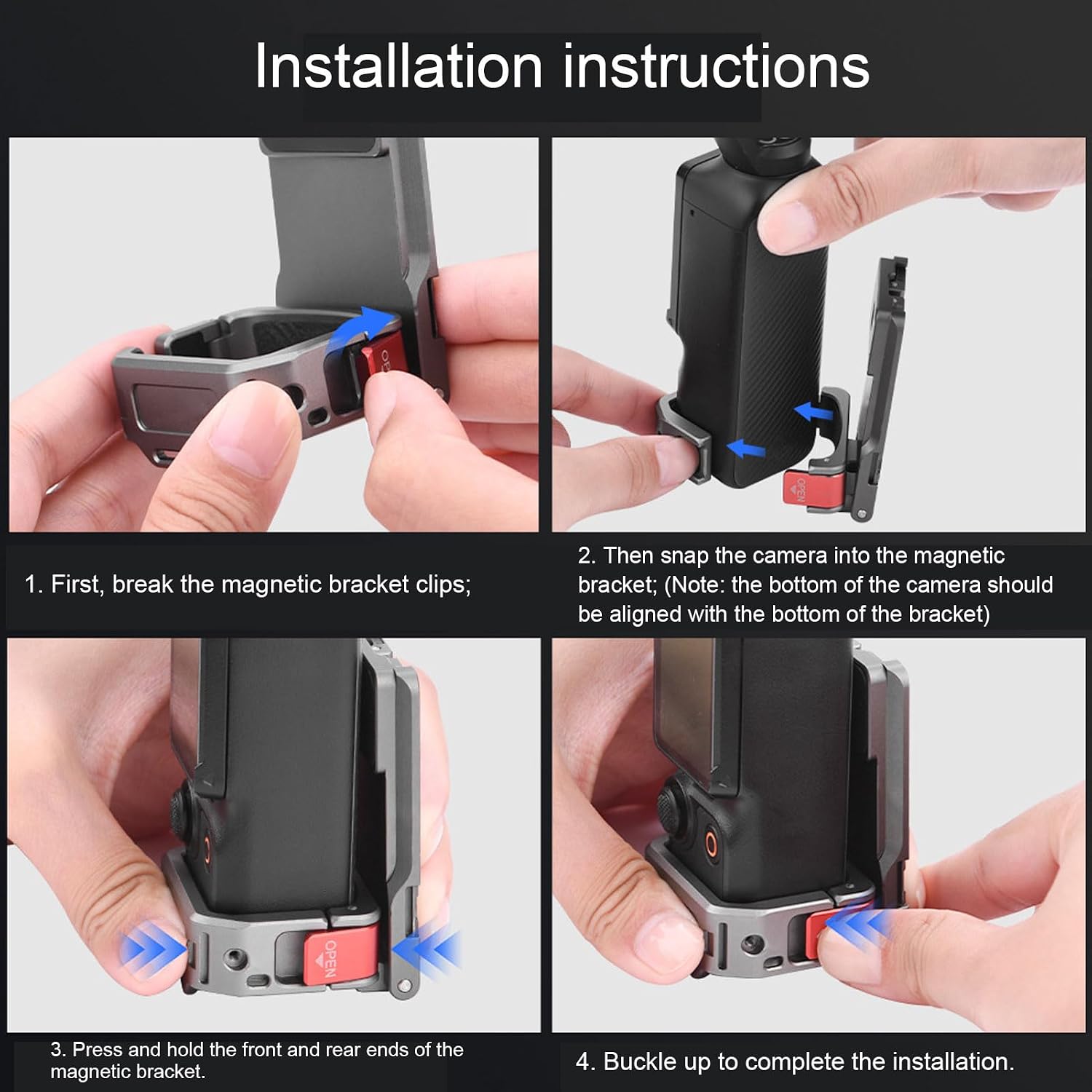 Installation instructions

OPEN

OPEN

1. First, break the magnetic bracket clips;

2. Then snap the camera into the magnetic bracket; (Note: the bottom of the camera should be aligned with the bottom of the bracket)

OPEN

3. Press and hold the front and rear ends of the magnetic bracket.

4. Buckle up to complete the installation.