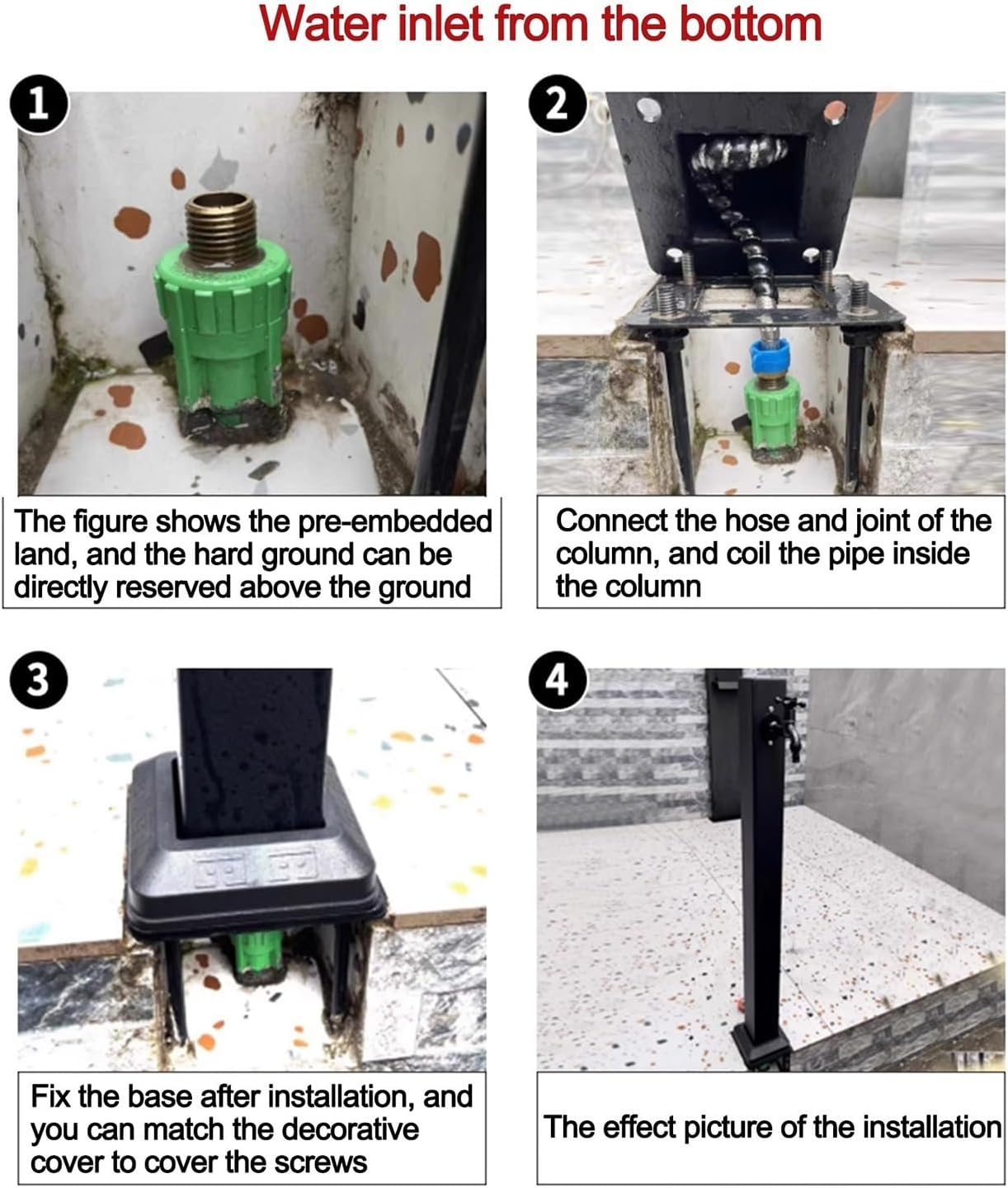 Water inlet from the bottom

1

The figure shows the pre-embedded land, and the hard ground can be directly reserved above the ground

2

Connect the hose and joint of the column, and coil the pipe inside the column

3

Fix the base after installation, and you can match the decorative cover to cover the screws

4

The effect picture of the installation