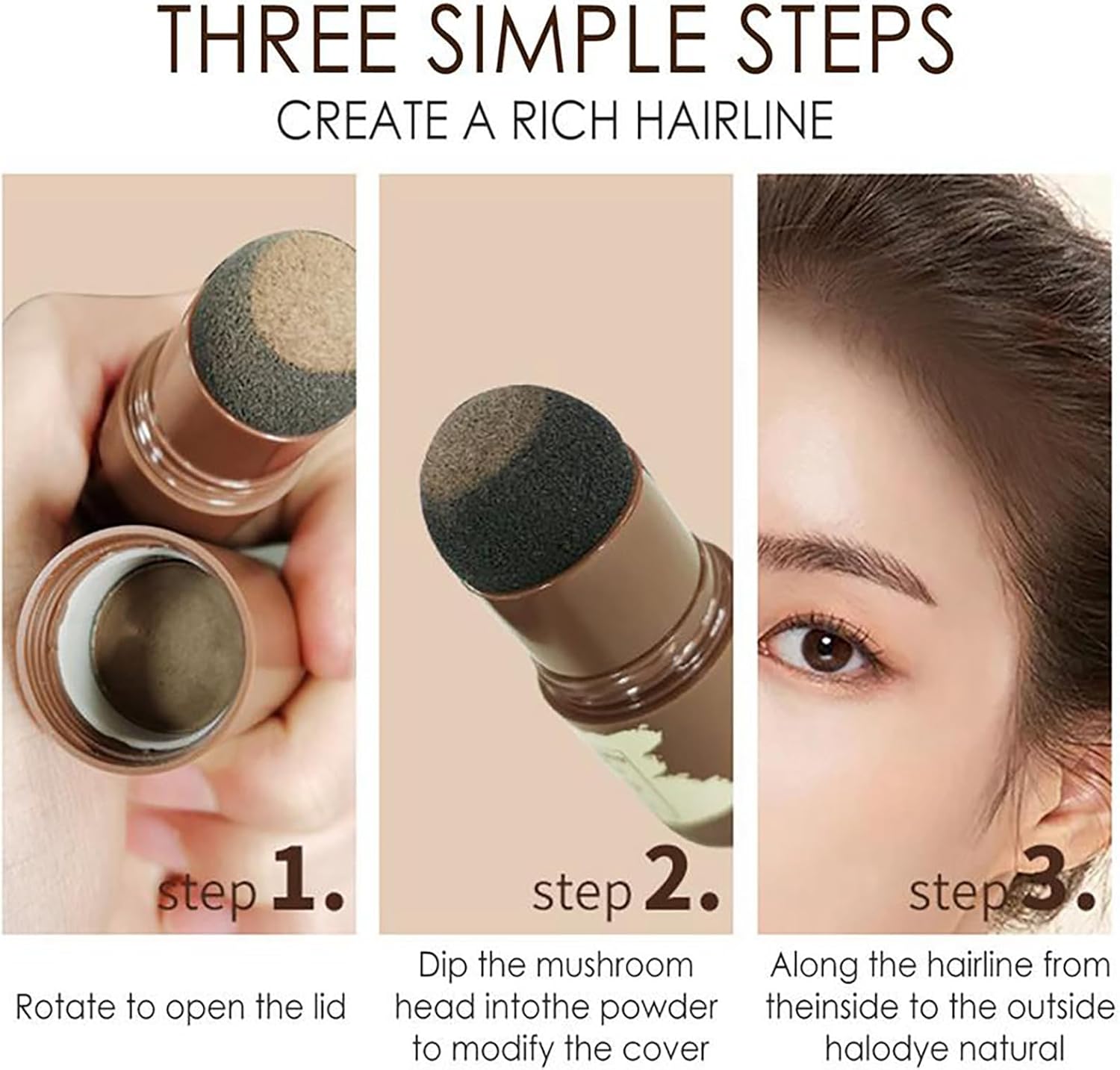 THREE SIMPLE STEPS
CREATE A RICH HAIRLINE

step 1.

Rotate to open the lid

step 2.

Dip the mushroom head intothe powder to modify the cover

step 3.

Along the hairline from theinside to the outside halodye natural