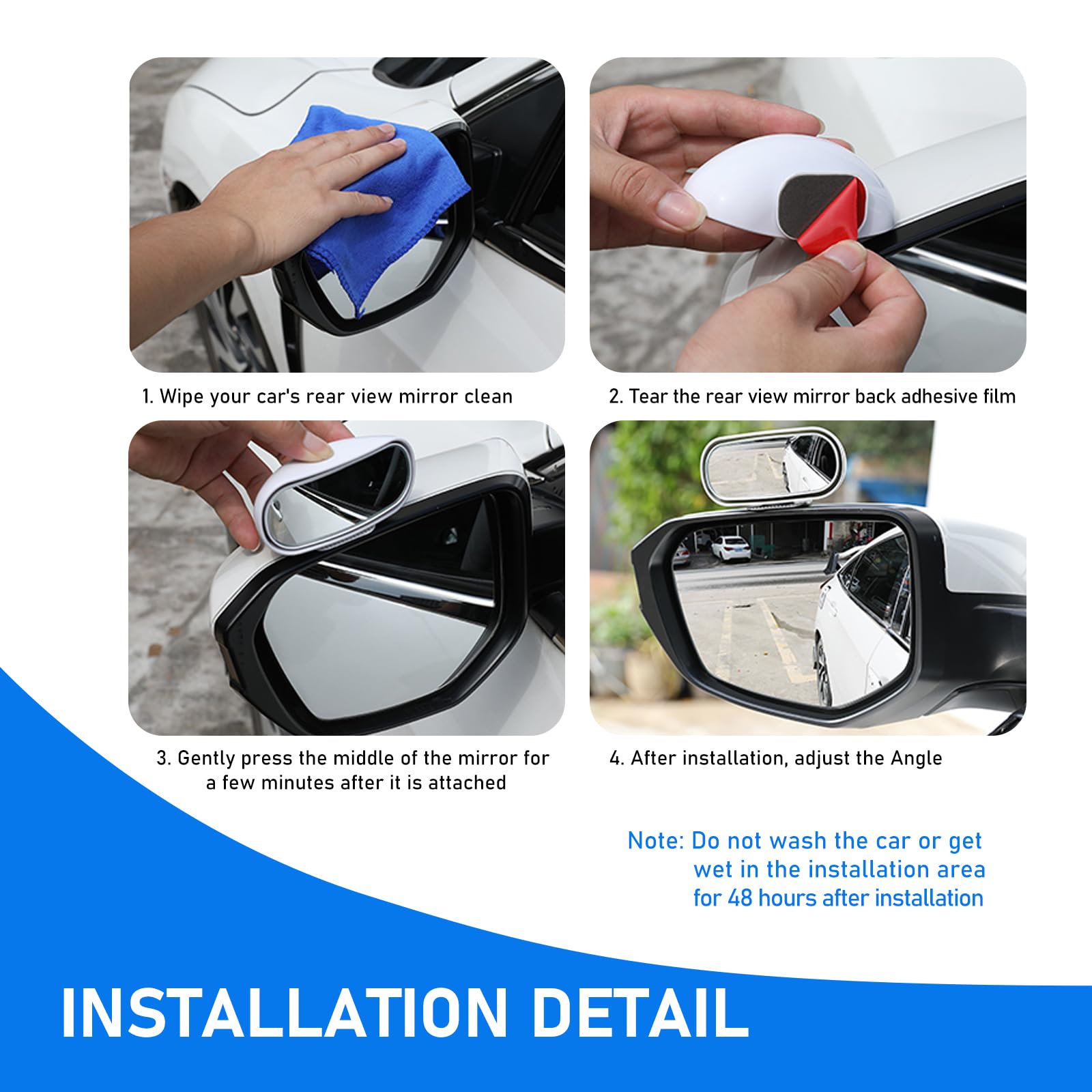 1. Wipe your car's rear view mirror clean

2. Tear the rear view mirror back adhesive film

3. Gently press the middle of the mirror for a few minutes after it is attached

4. After installation, adjust the Angle

Note: Do not wash the car or get wet in the installation area for 48 hours after installation

INSTALLATION DETAIL