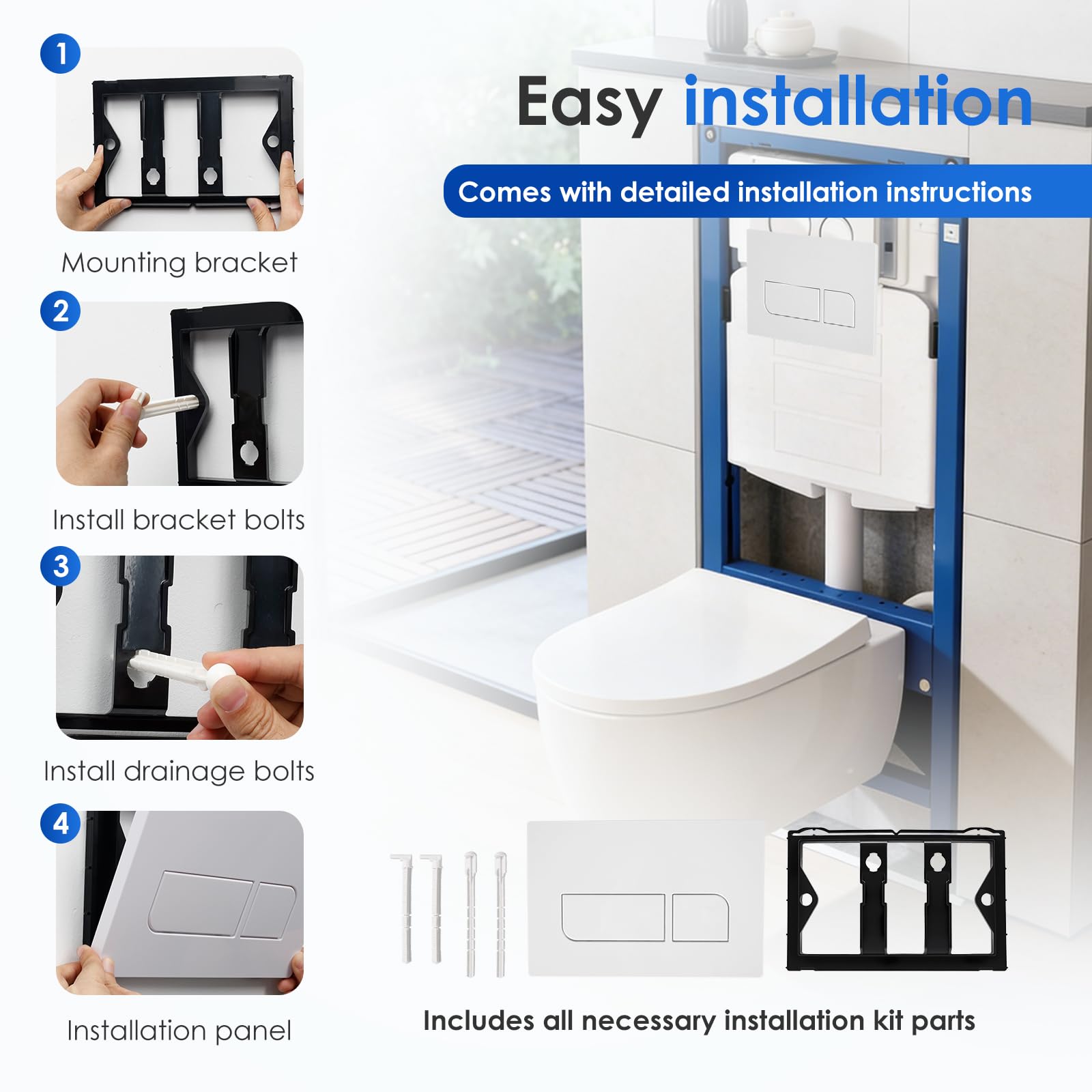 1

Mounting bracket

2

Install bracket bolts

3

Install drainage bolts

4

Installation panel

Easy installation

Comes with detailed installation instructions

Includes all necessary installation kit parts