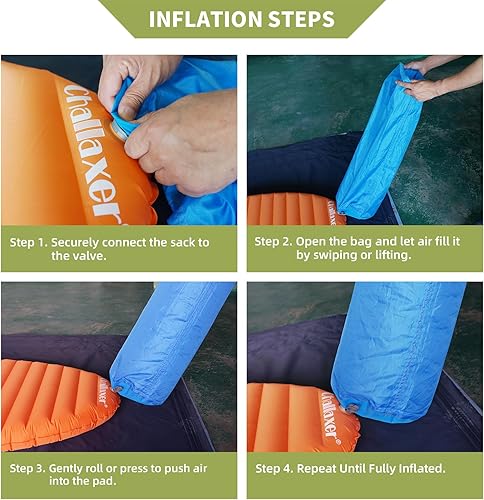 INFLATION STEPS

Challaxer

Step 1. Securely connect the sack to the valve.

Challaxer

Step 2. Open the bag and let air fill it by swiping or lifting.

Challaxer

Step 3. Gently roll or press to push air into the pad.

Challaxer

Step 4. Repeat Until Fully Inflated.