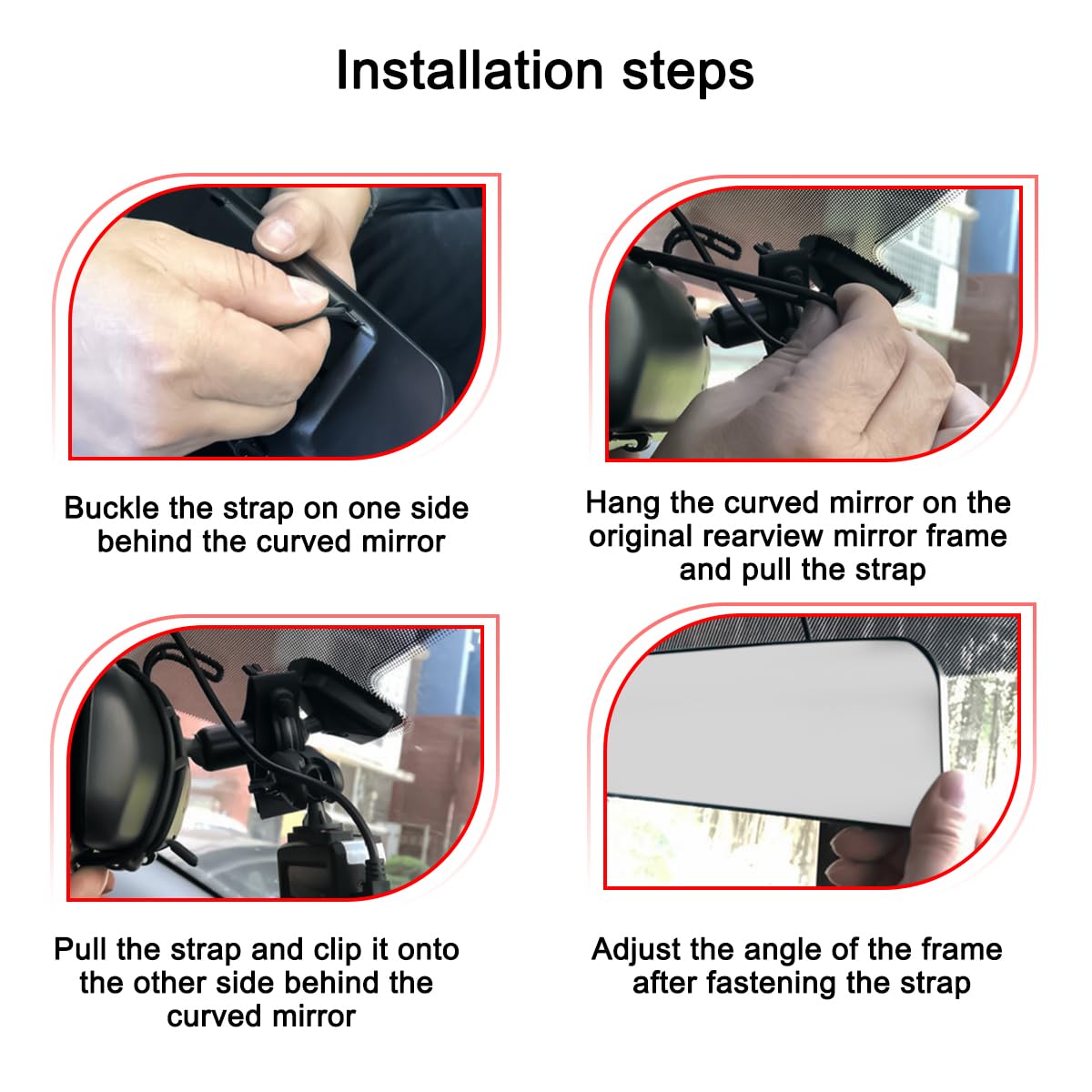 Installation steps

Buckle the strap on one side behind the curved mirror

Hang the curved mirror on the original rearview mirror frame and pull the strap

Pull the strap and clip it onto the other side behind the curved mirror

Adjust the angle of the frame after fastening the strap