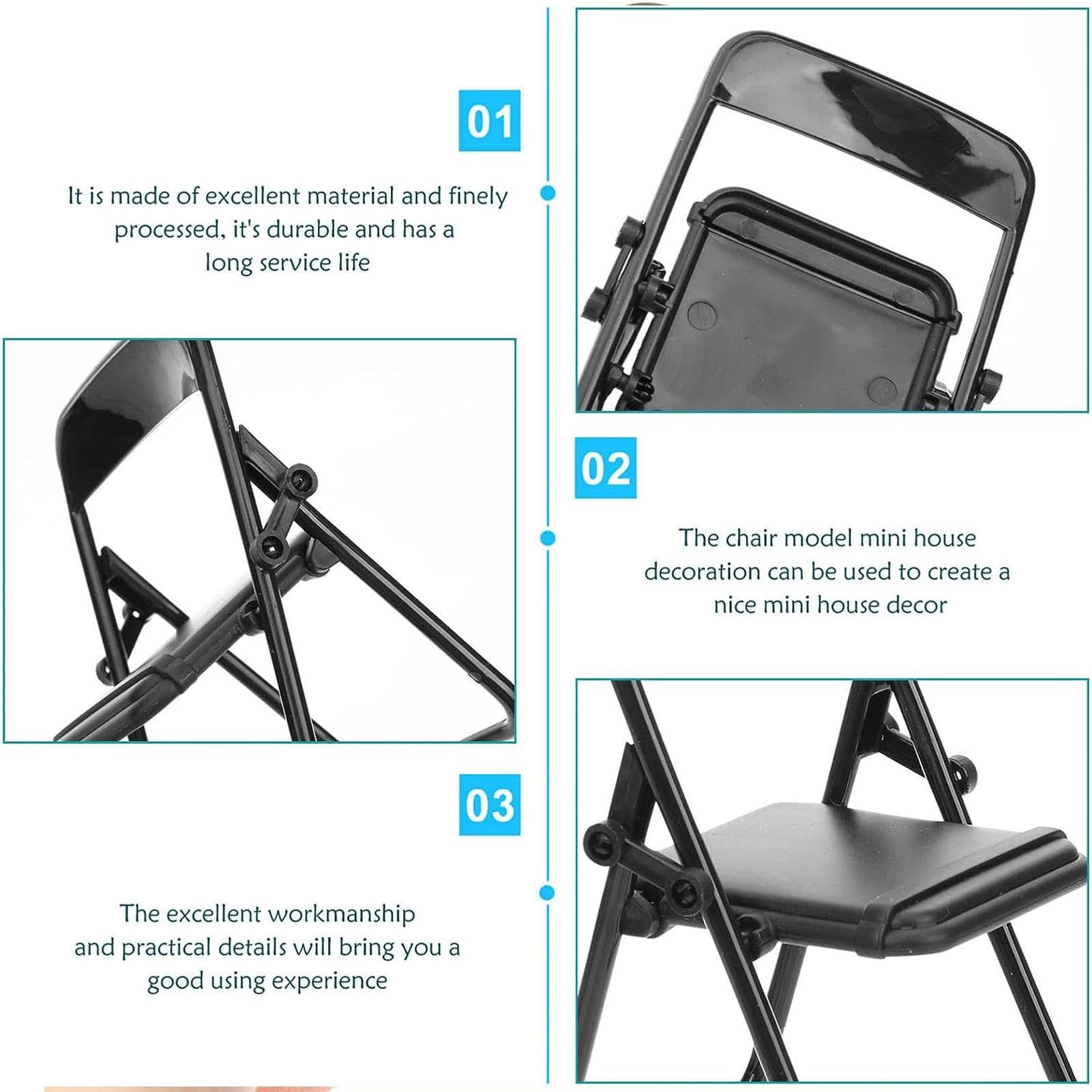 01

It is made of excellent material and finely processed, it's durable and has a long service life

02

The chair model mini house decoration can be used to create a nice mini house decor

03

The excellent workmanship and practical details will bring you a good using experience