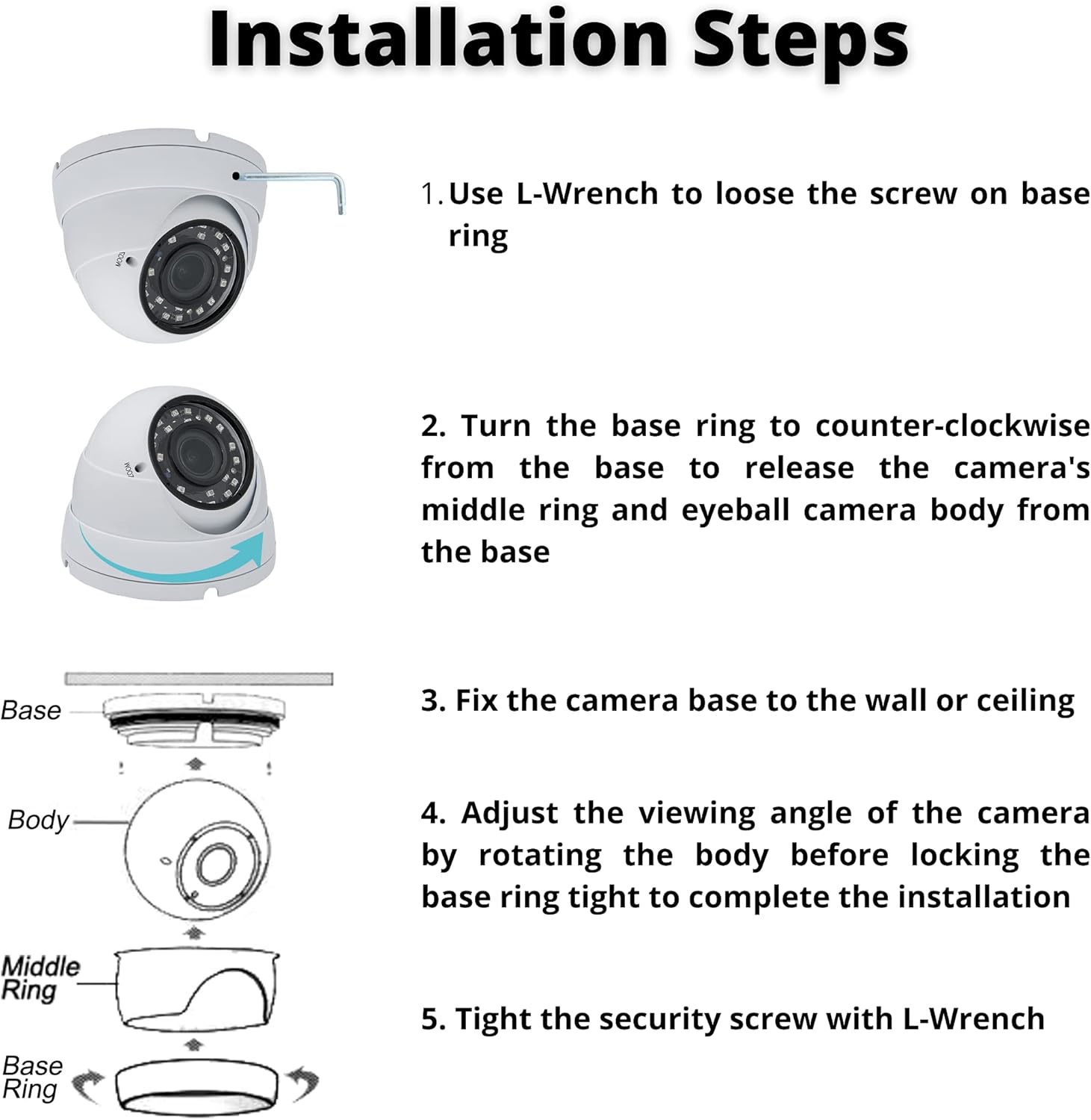 Installation Steps

ZOOM

1. Use L-Wrench to loose the screw on base ring

ZOOM

2. Turn the base ring to counter-clockwise from the base to release the camera's middle ring and eyeball camera body from the base

Base

Body

Middle Ring

Base Ring

3. Fix the camera base to the wall or ceiling

4. Adjust the viewing angle of the camera by rotating the body before locking the base ring tight to complete the installation

5. Tight the security screw with L-Wrench