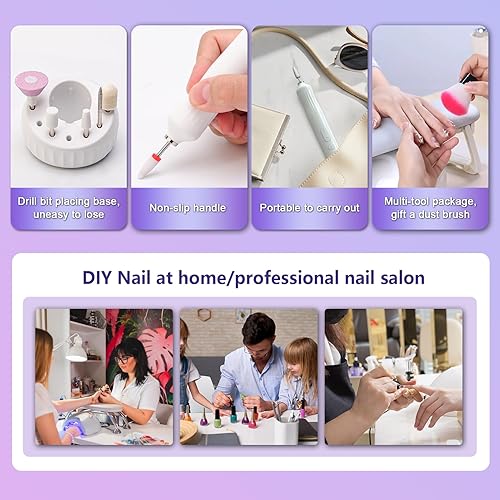 Drill bit placing base, uneasy to lose

Non-slip handle

Portable to carry out

Multi-tool package, gift a dust brush

DIY Nail at home/professional nail salon