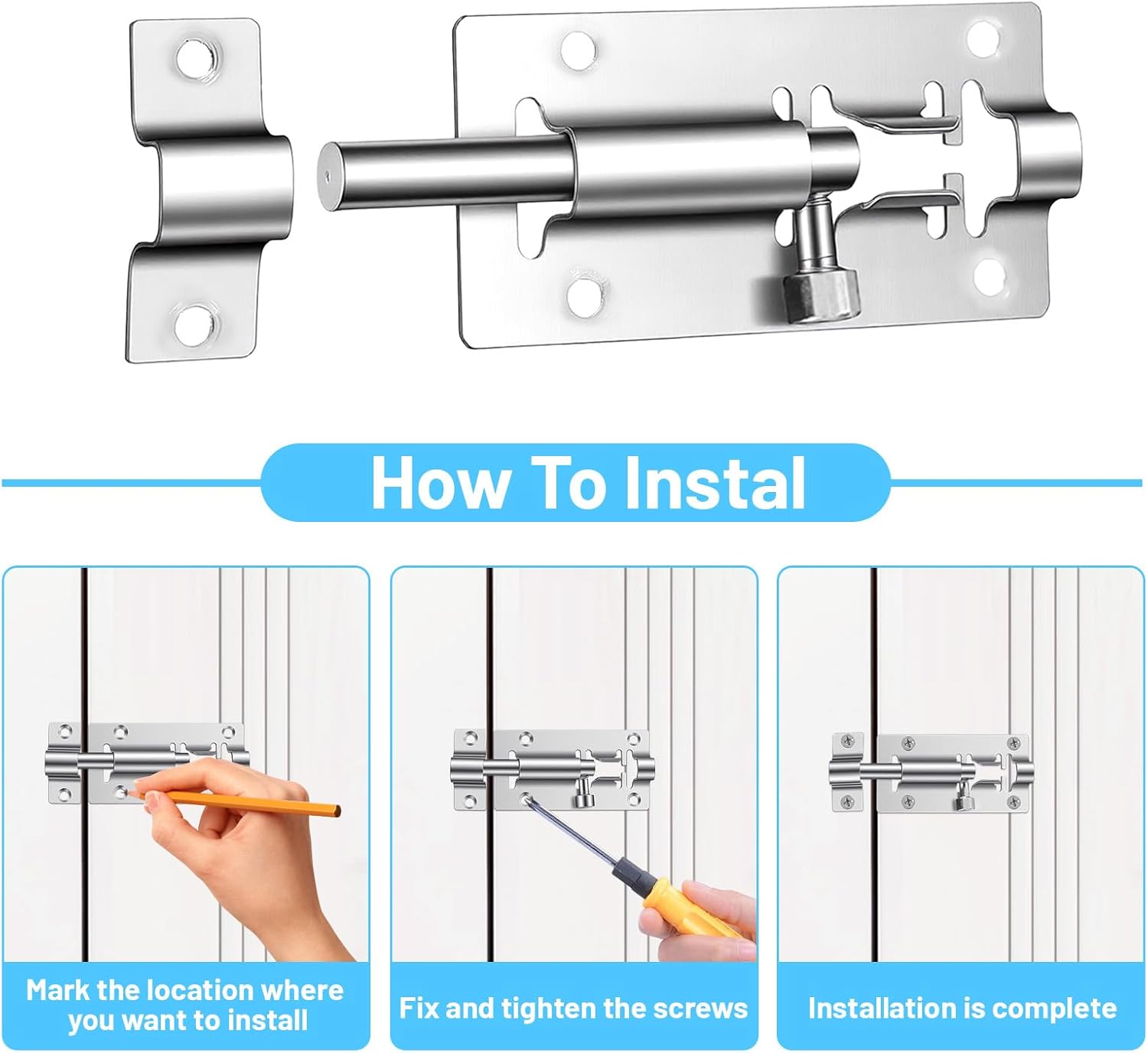 How To Instal

Mark the location where you want to install

Fix and tighten the screws

Installation is complete