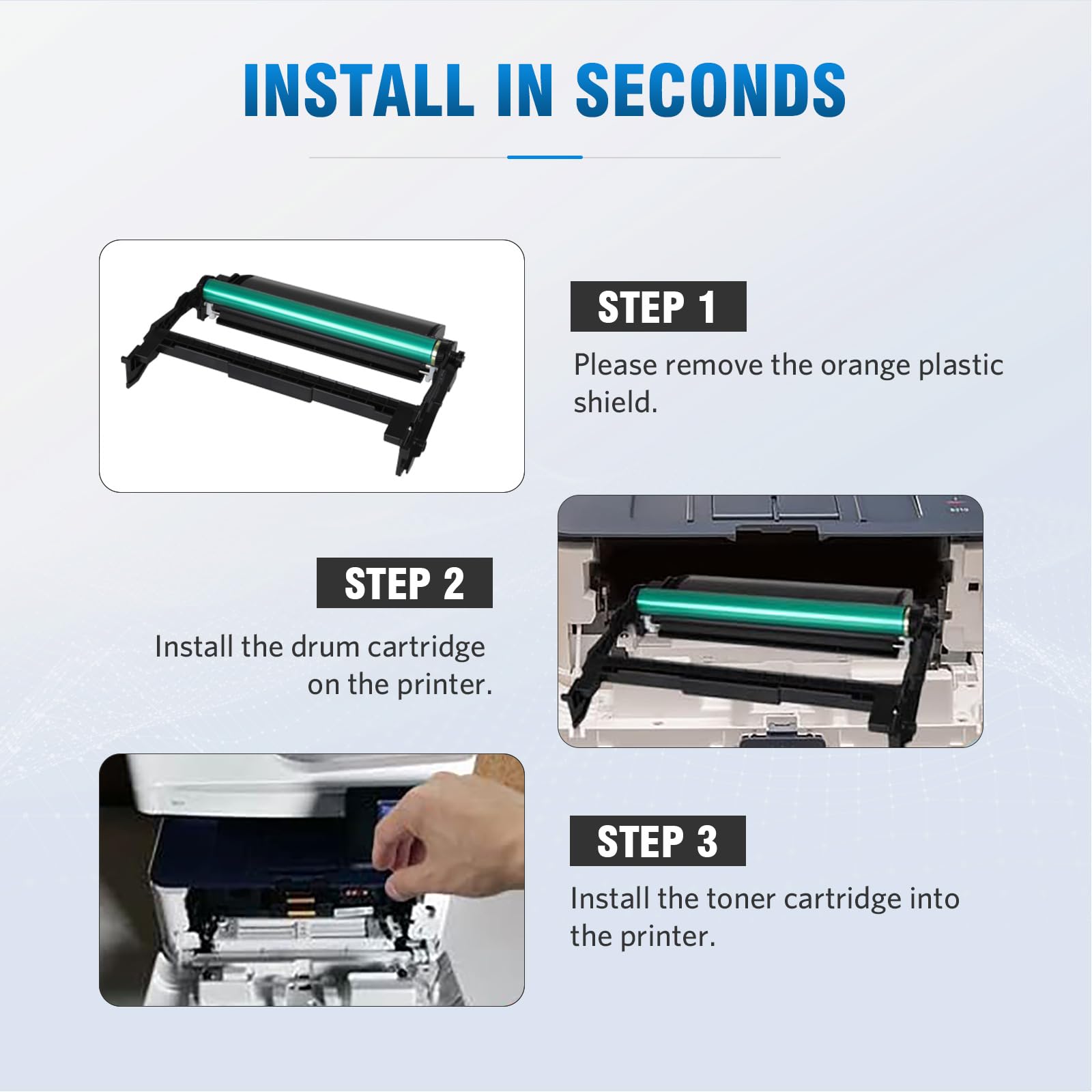 INSTALL IN SECONDS

STEP 1

Please remove the orange plastic shield.

STEP 2

Install the drum cartridge on the printer.

STEP 3

Install the toner cartridge into the printer.