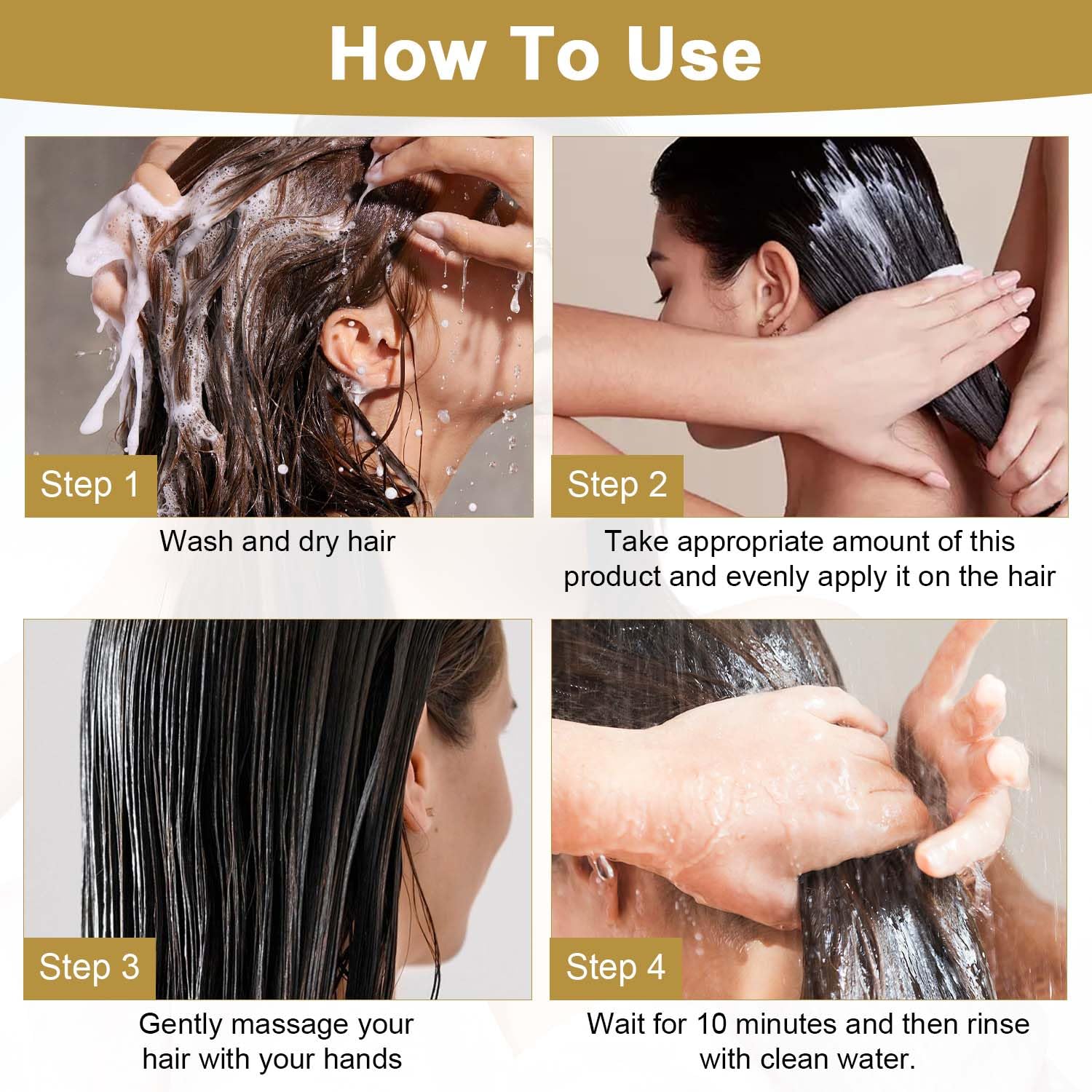 How To Use

Step 1

Wash and dry hair

Step 2

Take appropriate amount of this product and evenly apply it on the hair

Step 3

Gently massage your hair with your hands

Step 4

Wait for 10 minutes and then rinse with clean water.