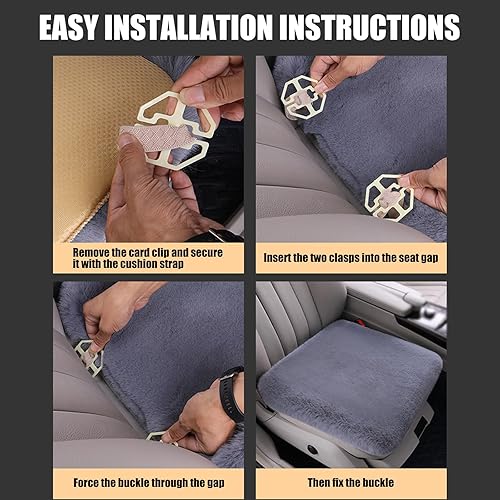 EASY INSTALLATION INSTRUCTIONS

Remove the card clip and secure it with the cushion strap

Insert the two clasps into the seat gap

Force the buckle through the gap

Then fix the buckle