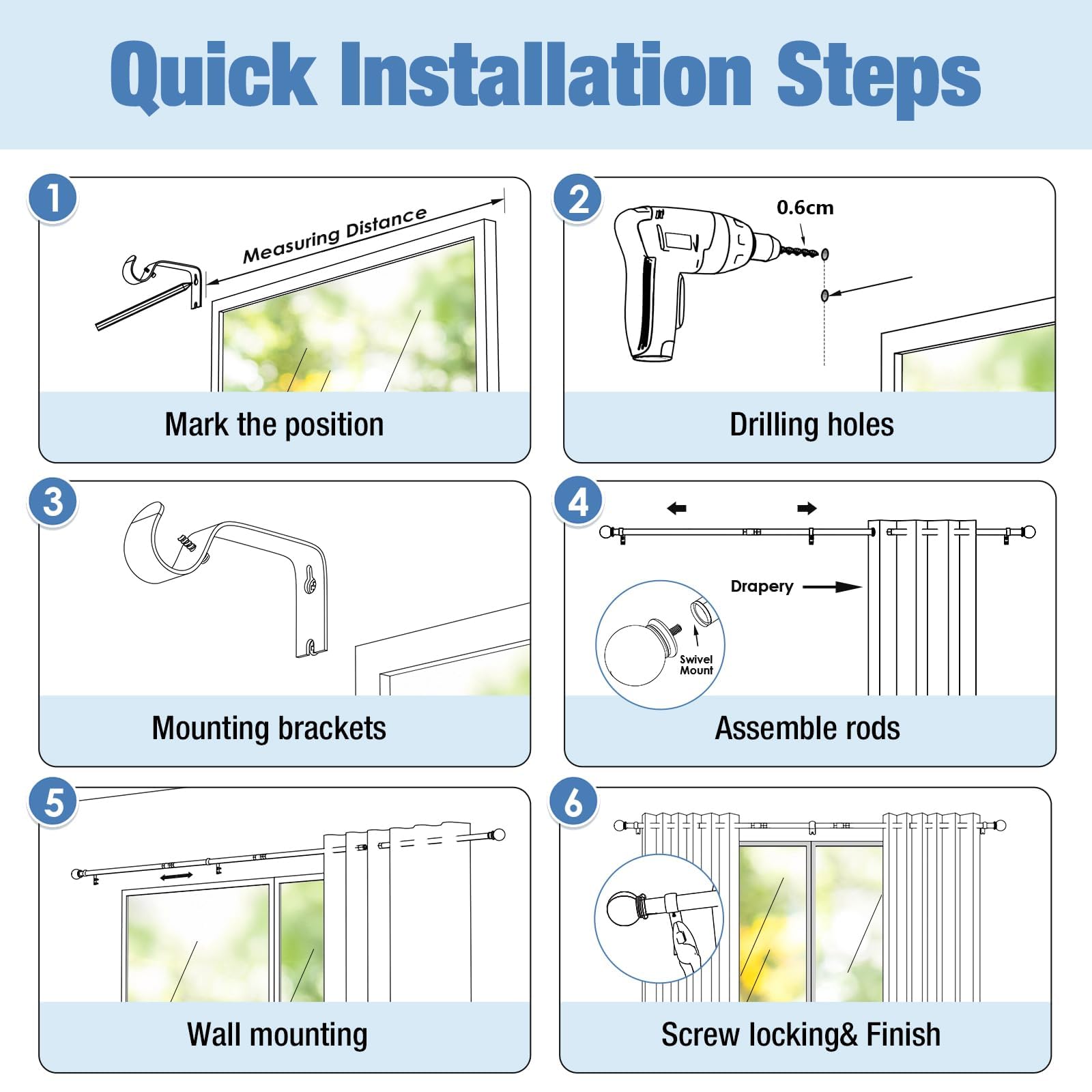 Quick Installation Steps

1
Measuring Distance
Mark the position

2
0.6cm
Drilling holes

3
Mounting brackets

4
Drapery
Swivel Mount
Assemble rods

5
Wall mounting

6
Screw locking& Finish