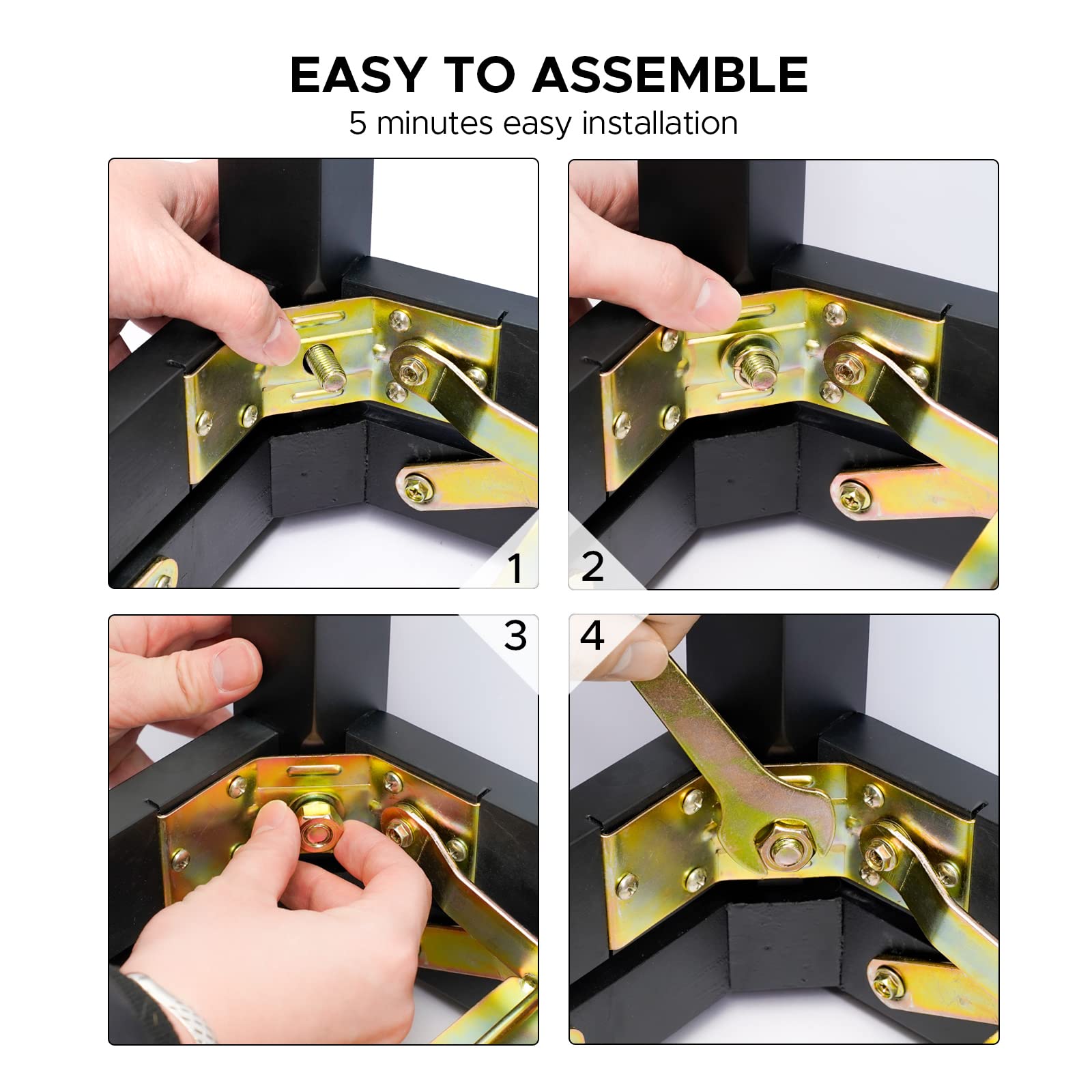 EASY TO ASSEMBLE
5 minutes easy installation

1

2

3

4