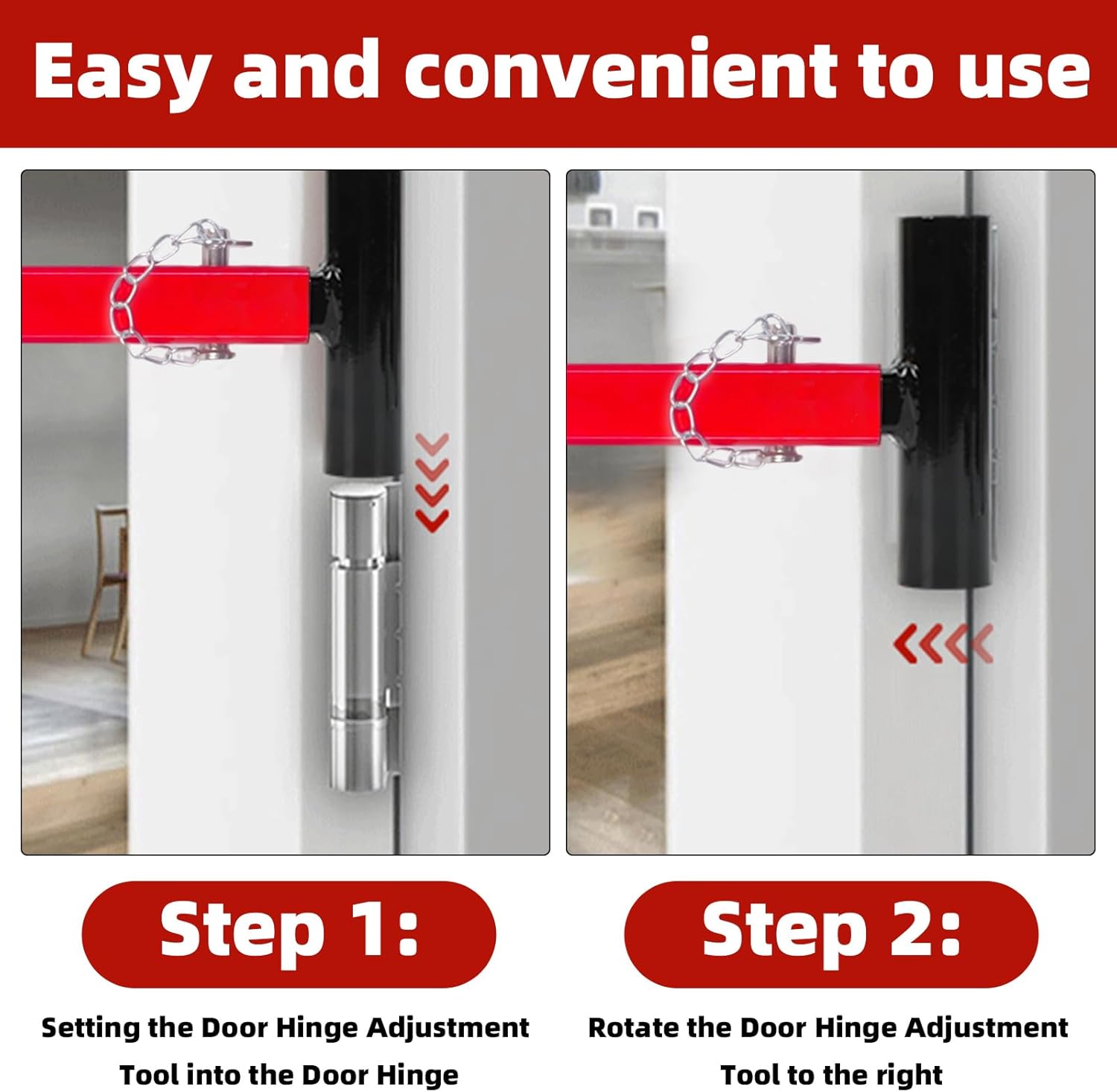 Easy and convenient to use

Step 1:

Setting the Door Hinge Adjustment Tool into the Door Hinge

Step 2:

Rotate the Door Hinge Adjustment Tool to the right