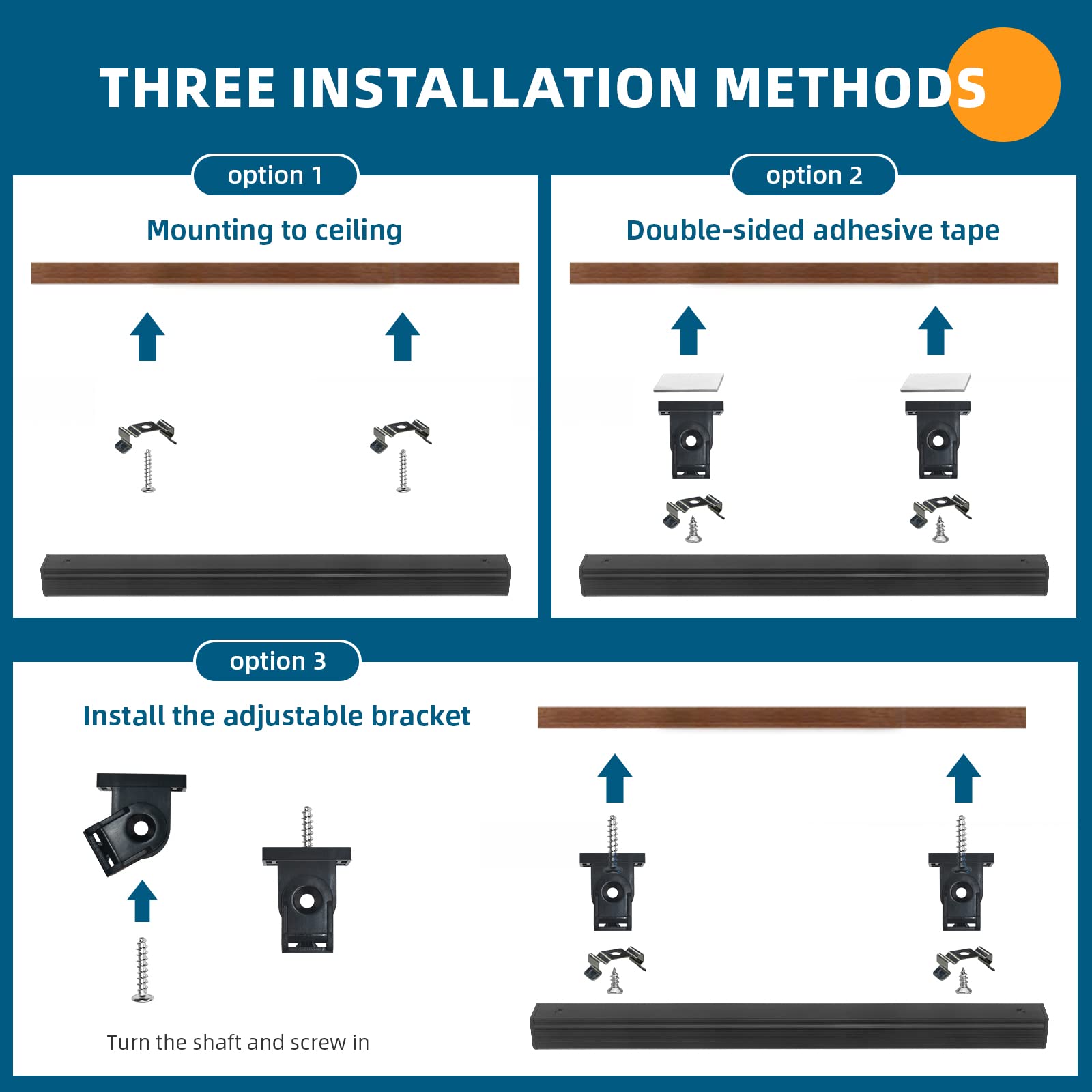 THREE INSTALLATION METHODS

option 1

Mounting to ceiling

option 2

Double-sided adhesive tape

option 3

Install the adjustable bracket

Turn the shaft and screw in