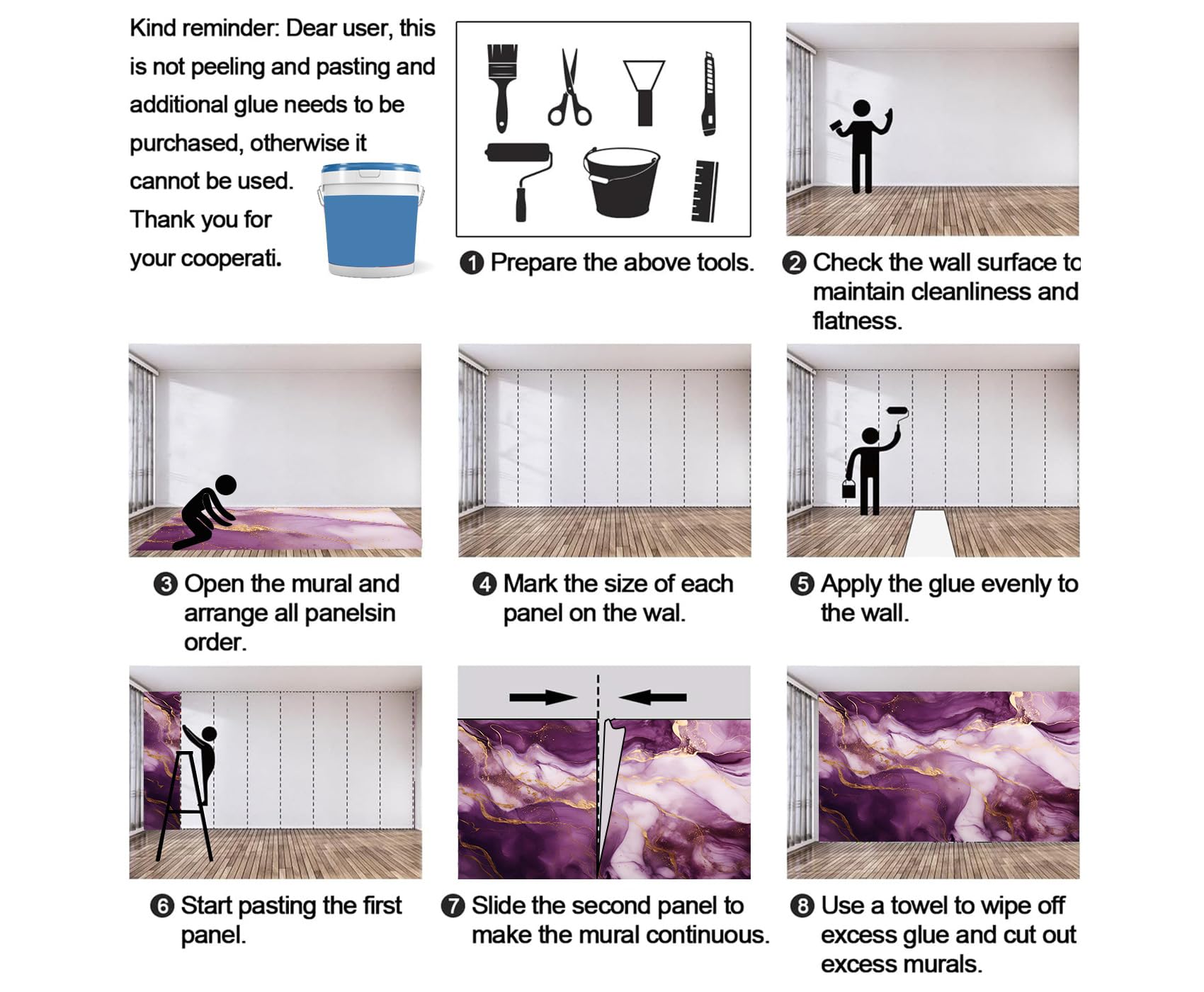 Kind reminder: Dear user, this is not peeling and pasting and additional glue needs to be purchased, otherwise it cannot be used. Thank you for your cooperati.

❶ Prepare the above tools.

❷ Check the wall surface to maintain cleanliness and flatness.

❸ Open the mural and arrange all panelsin order.

❹ Mark the size of each panel on the wal.

❺ Apply the glue evenly to the wall.

❻ Start pasting the first panel.

❼ Slide the second panel to make the mural continuous.

❽ Use a towel to wipe off excess glue and cut out excess murals.