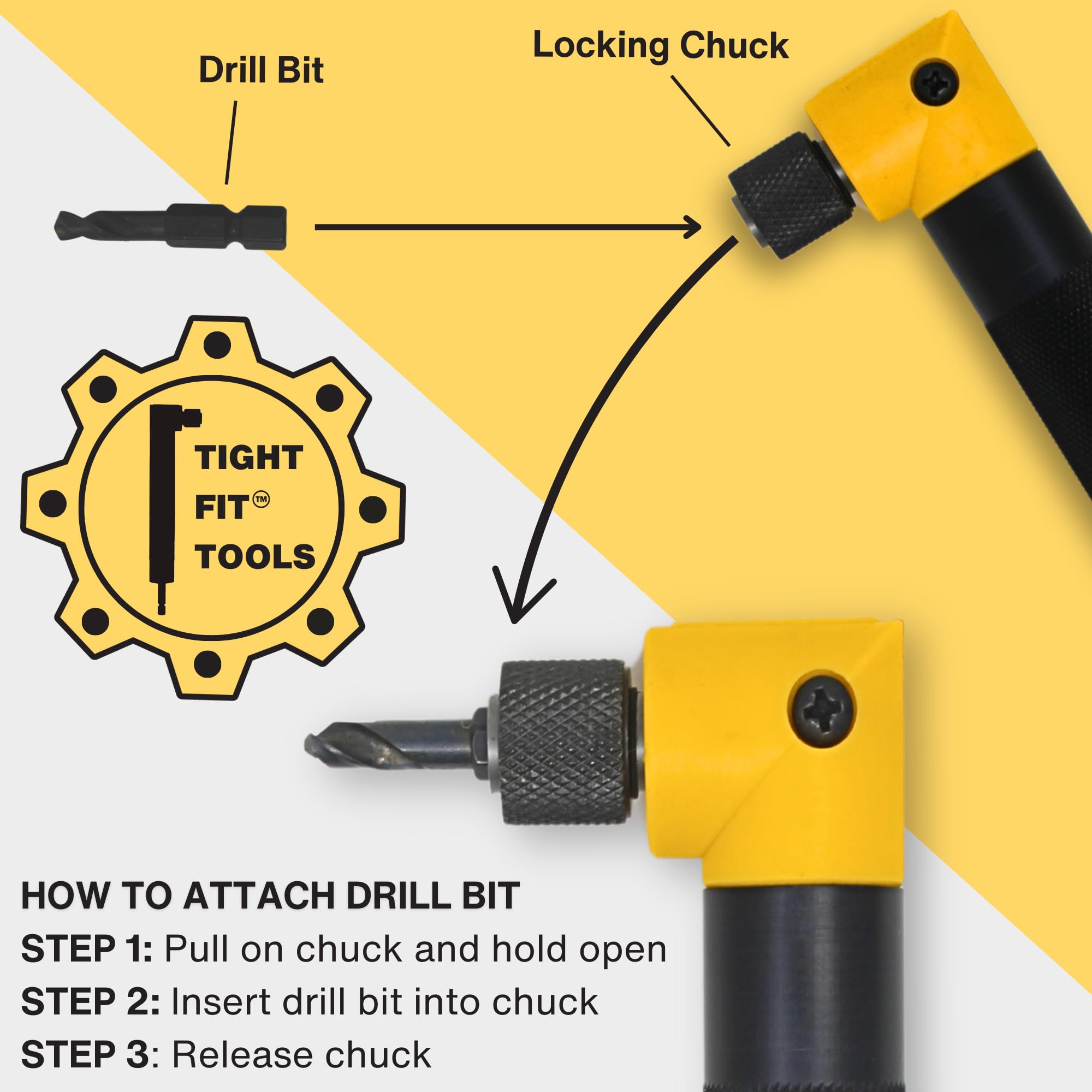 Drill Bit

Locking Chuck

TIGHT FIT™ TOOLS

HOW TO ATTACH DRILL BIT

STEP 1: Pull on chuck and hold open

STEP 2: Insert drill bit into chuck

STEP 3: Release chuck