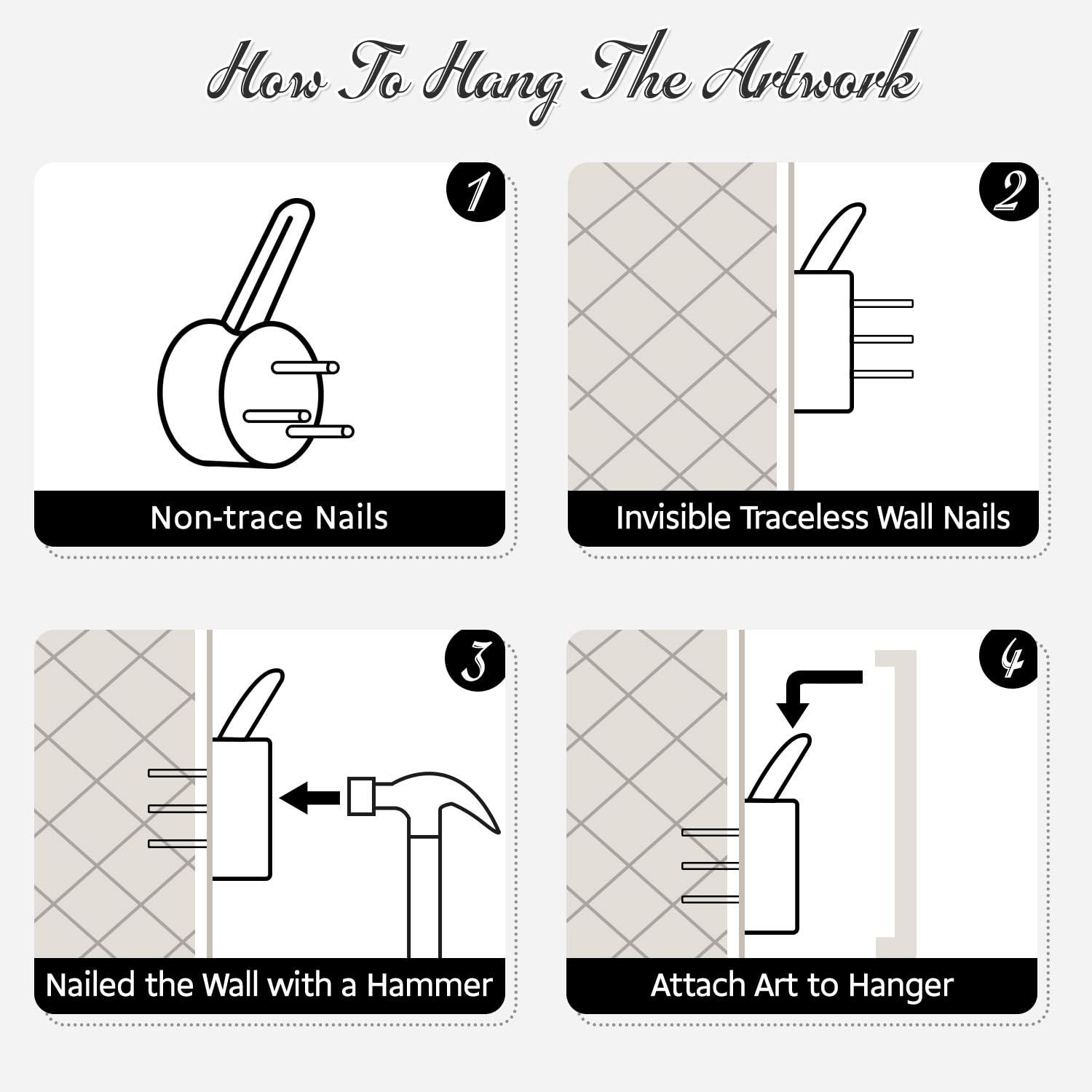 How To Hang The Artwork

1

Non-trace Nails

2

Invisible Traceless Wall Nails

3

Nailed the Wall with a Hammer

4

Attach Art to Hanger