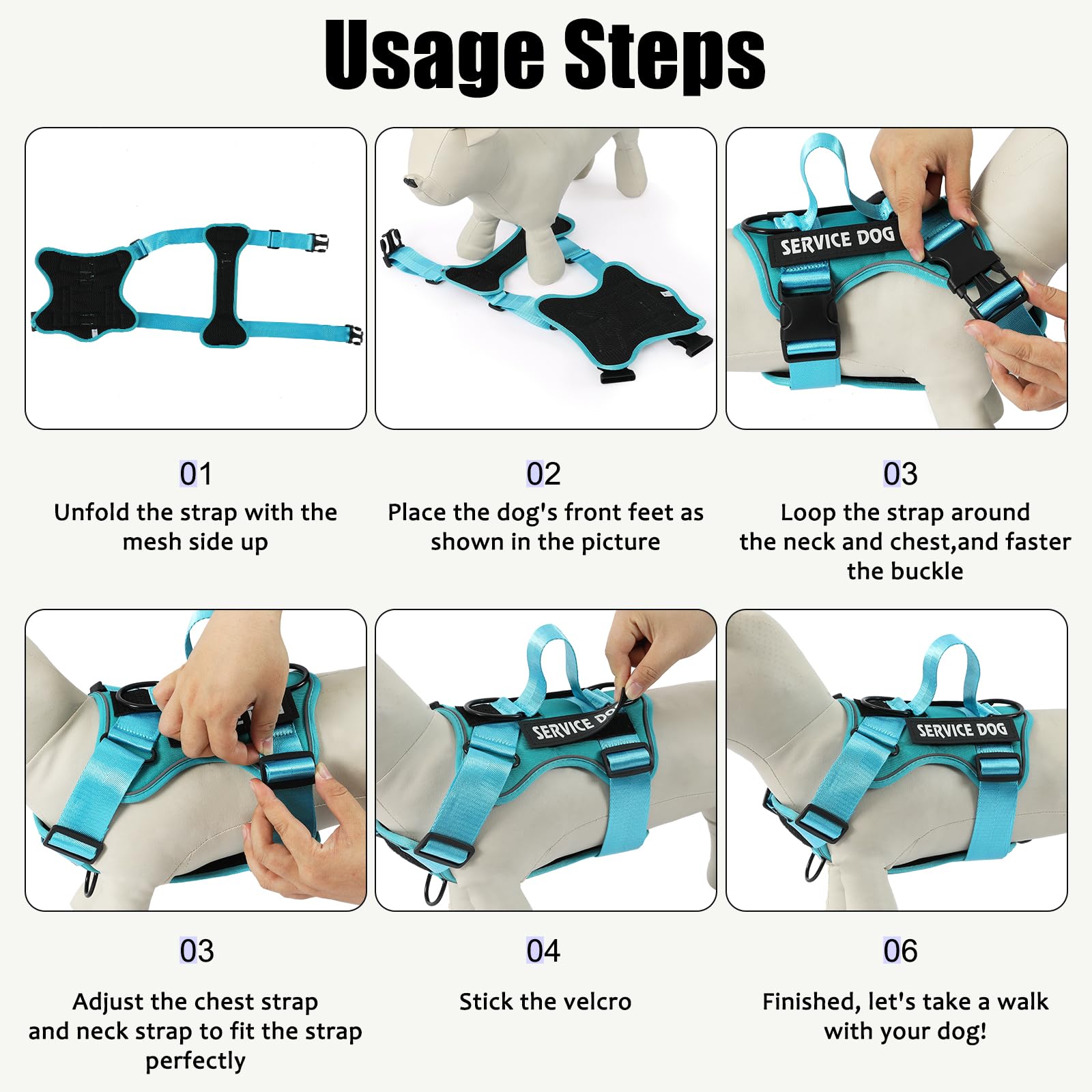 Usage Steps

SERVICE DOG

01
Unfold the strap with the mesh side up

02
Place the dog's front feet as shown in the picture

03
Loop the strap around the neck and chest,and faster the buckle

SERVICE DO

SERVICE DOG

03
Adjust the chest strap and neck strap to fit the strap perfectly

04
Stick the velcro

06
Finished, let's take a walk with your dog!