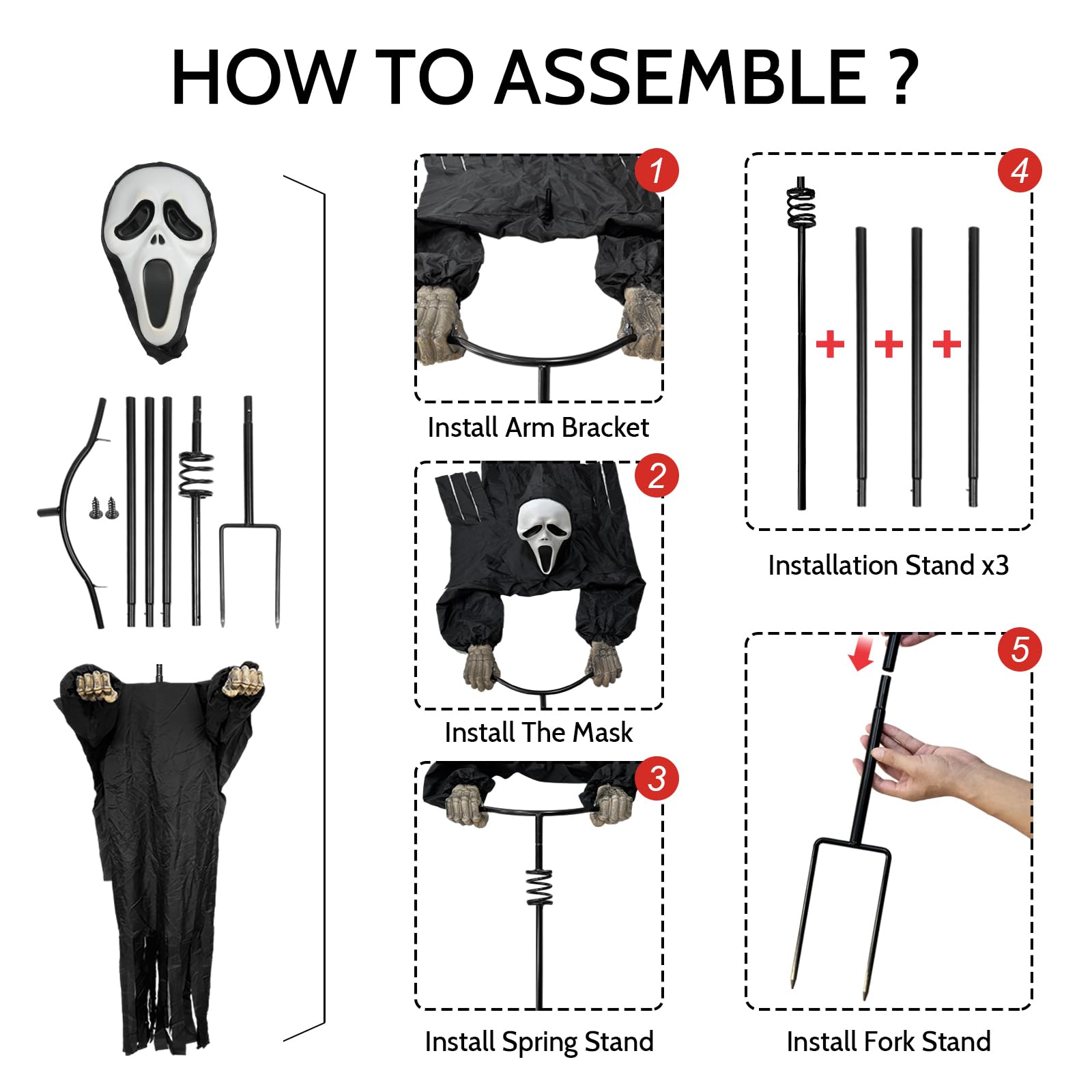 HOW TO ASSEMBLE ?

1

Install Arm Bracket

2

Install The Mask

3

Install Spring Stand

4

+ + +

Installation Stand x3

5

Install Fork Stand