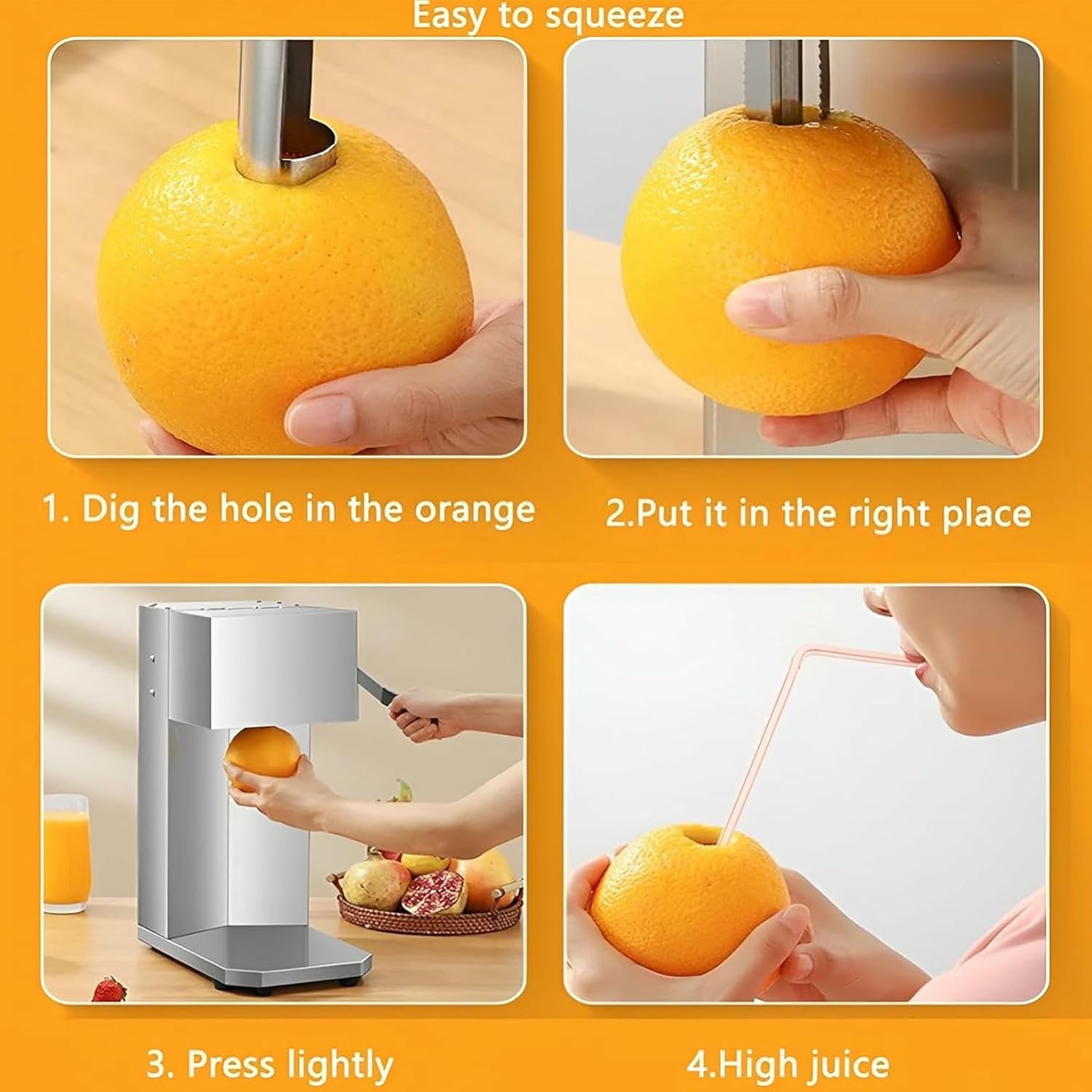 Easy to squeeze

1. Dig the hole in the orange

2.Put it in the right place

3. Press lightly

4.High juice