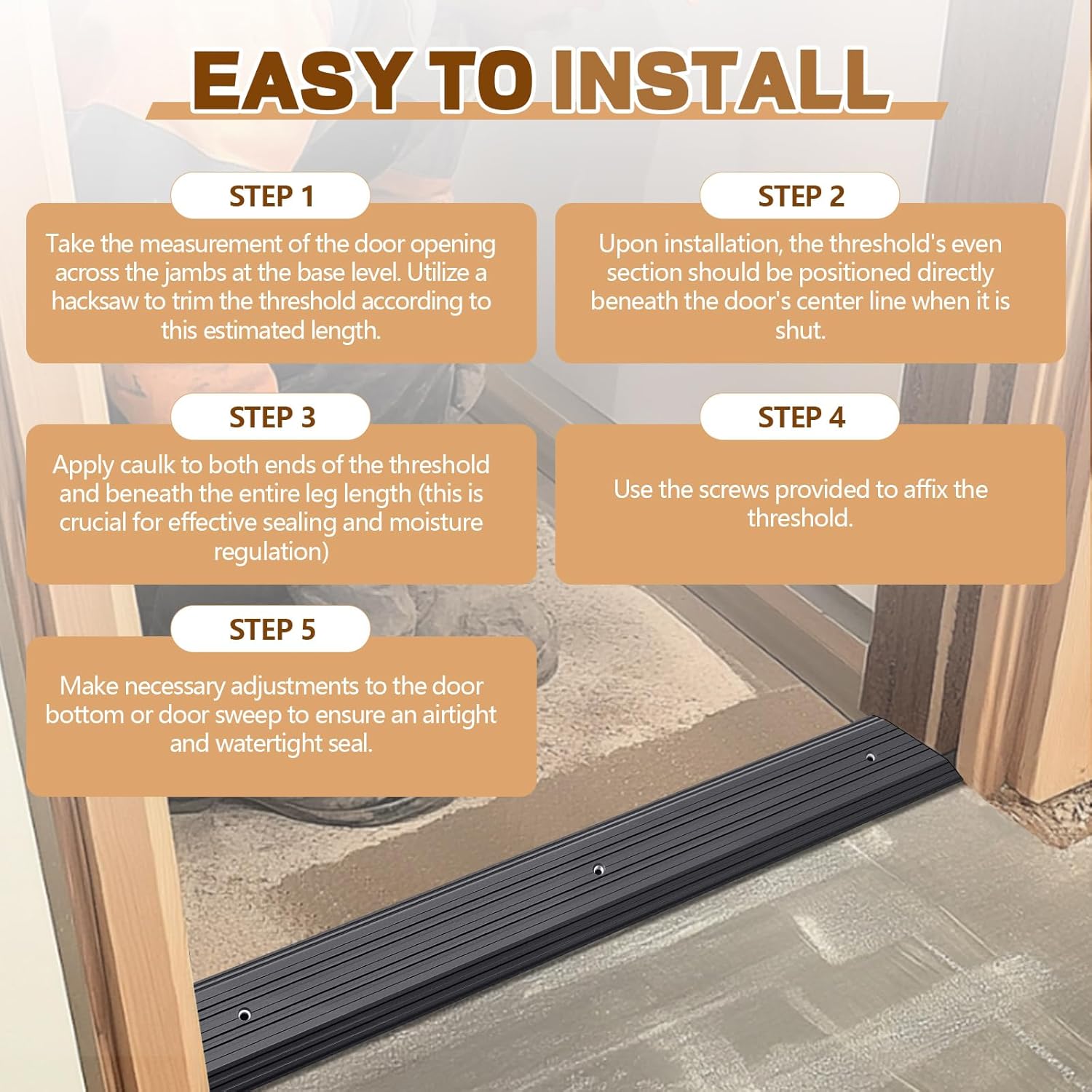 EASY TO INSTALL

STEP 1

Take the measurement of the door opening across the jambs at the base level. Utilize a hacksaw to trim the threshold according to this estimated length.

STEP 2

Upon installation, the threshold's even section should be positioned directly beneath the door's center line when it is shut.

STEP 3

Apply caulk to both ends of the threshold and beneath the entire leg length (this is crucial for effective sealing and moisture regulation)

STEP 4

Use the screws provided to affix the threshold.

STEP 5

Make necessary adjustments to the door bottom or door sweep to ensure an airtight and watertight seal.