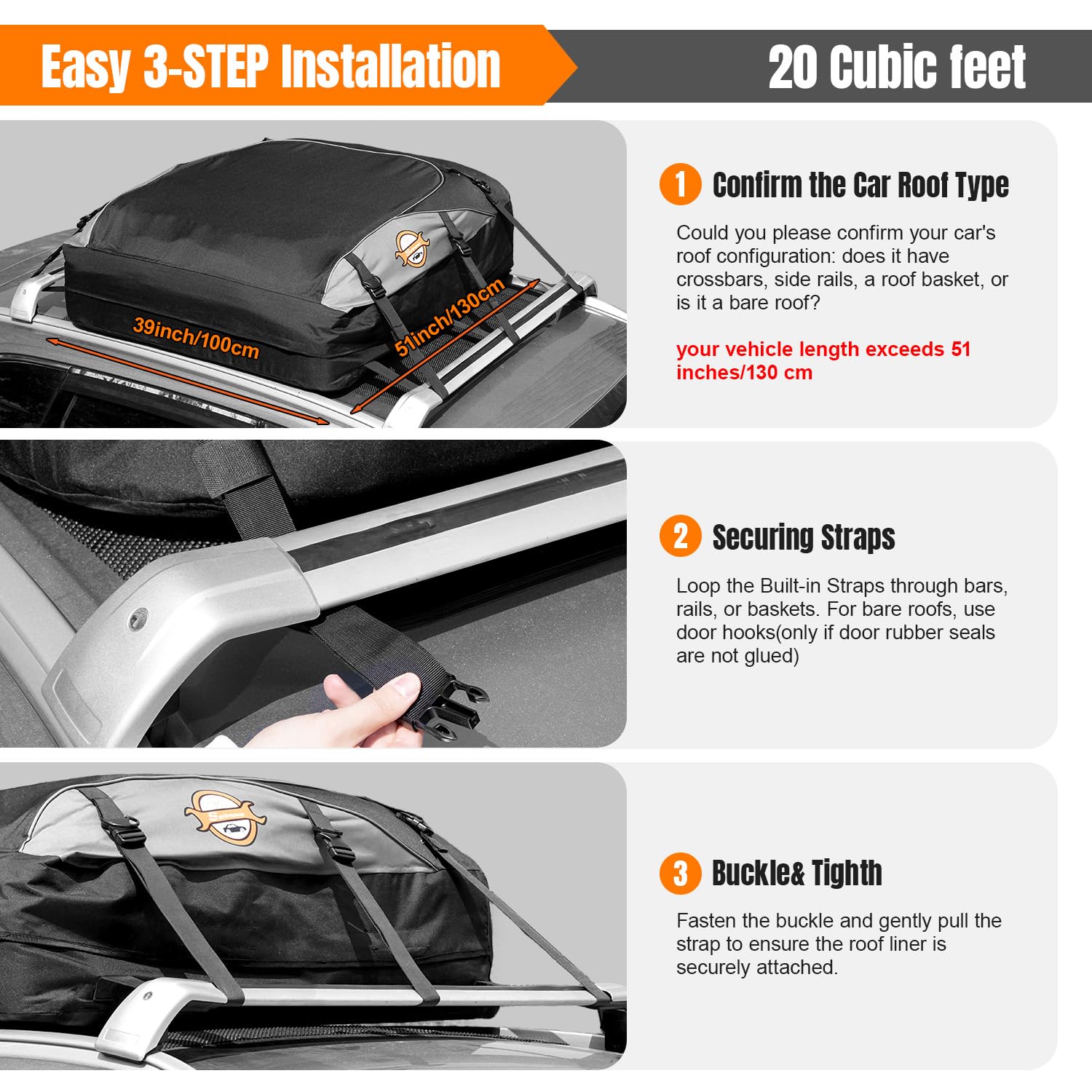 Easy 3-STEP Installation

20 Cubic feet

39inch/100cm

51inch/130cm

1 Confirm the Car Roof Type

Could you please confirm your car's roof configuration: does it have crossbars, side rails, a roof basket, or is it a bare roof?

your vehicle length exceeds 51 inches/130 cm

2 Securing Straps

Loop the Built-in Straps through bars, rails, or baskets. For bare roofs, use door hooks(only if door rubber seals are not glued)

3 Buckle& Tighth

Fasten the buckle and gently pull the strap to ensure the roof liner is securely attached.