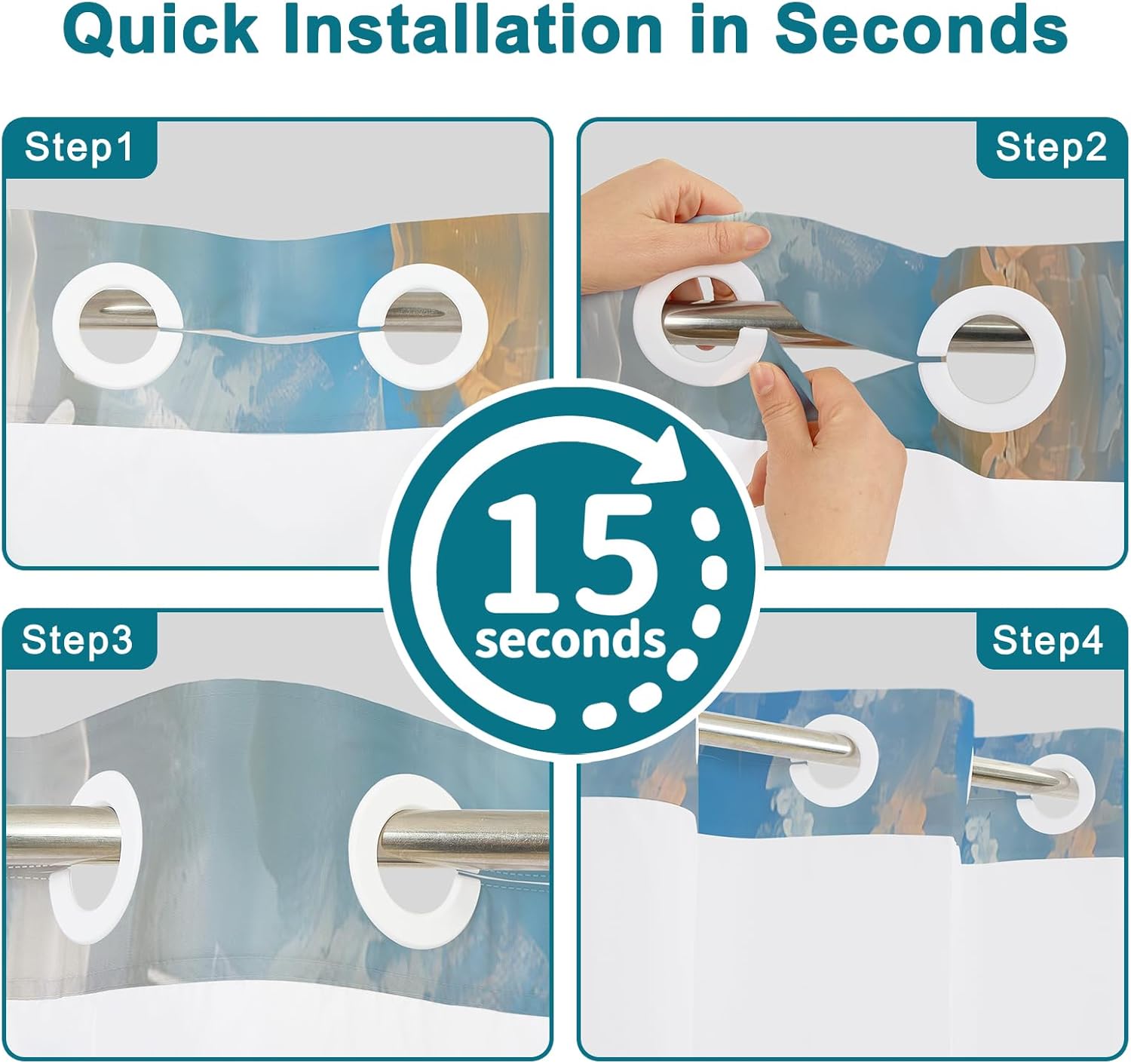 Quick Installation in Seconds

Step1

Step2

15
seconds

Step3

Step4