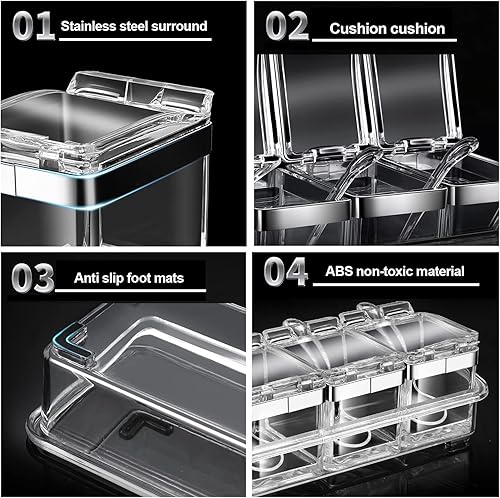 01 Stainless steel surround

02 Cushion cushion

03 Anti slip foot mats

04 ABS non-toxic material