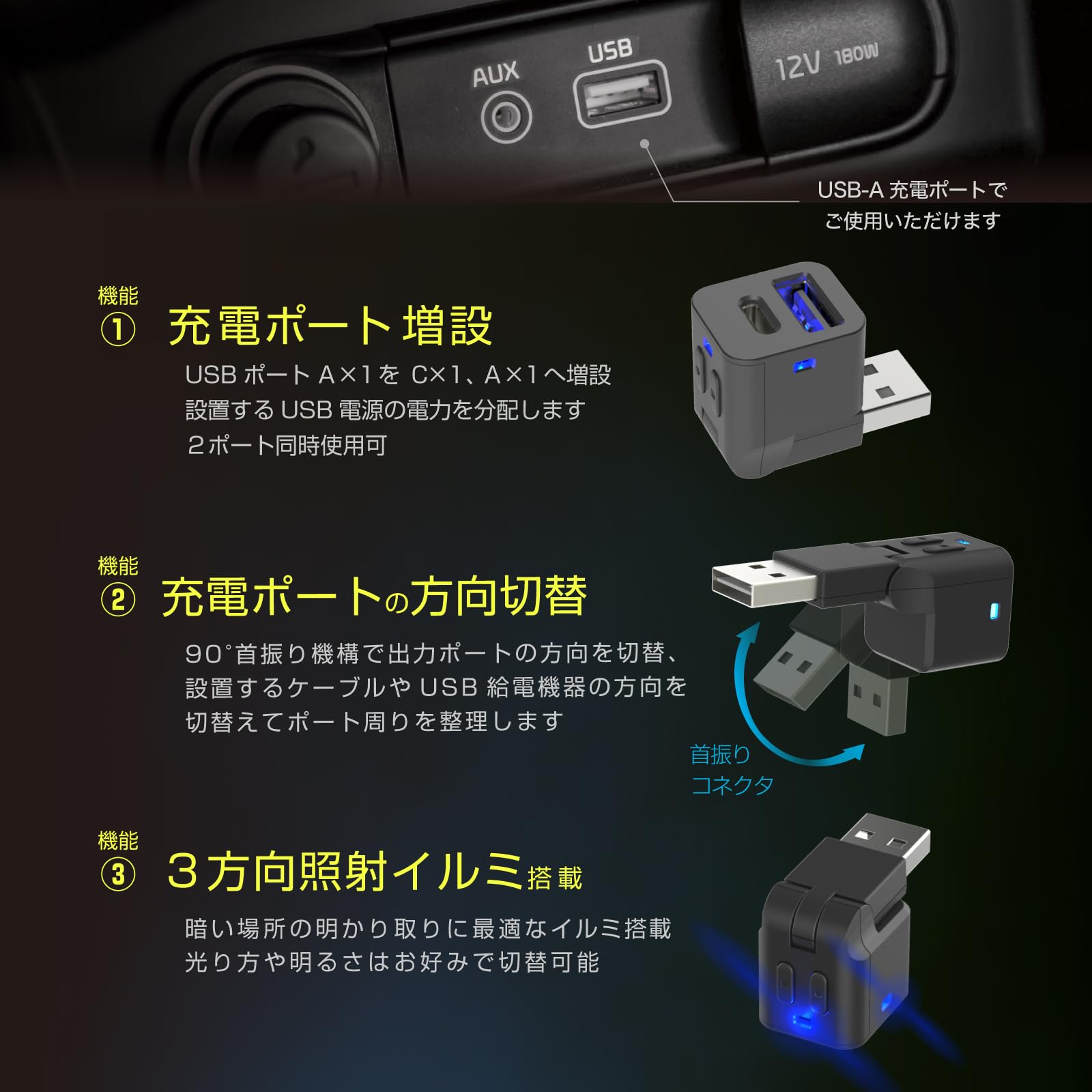 AUX USB 12V 180W

USB-A 充電ポートでご使用いただけます

機能
① 充電ポート増設

USB ポート A×1を C×1、A×1へ増設
設置する USB 電源の電力を分配します
2ポート同時使用可

機能
② 充電ポートの方向切替

90°首振り機構で出力ポートの方向を切替、
設置するケーブルや USB 給電機器の方向を
切替えてポート周りを整理します

首振り
コネクタ

機能
③ 3方向照射イルミ搭載

暗い場所の明かり取りに最適なイルミ搭載
光り方や明るさはお好みで切替可能